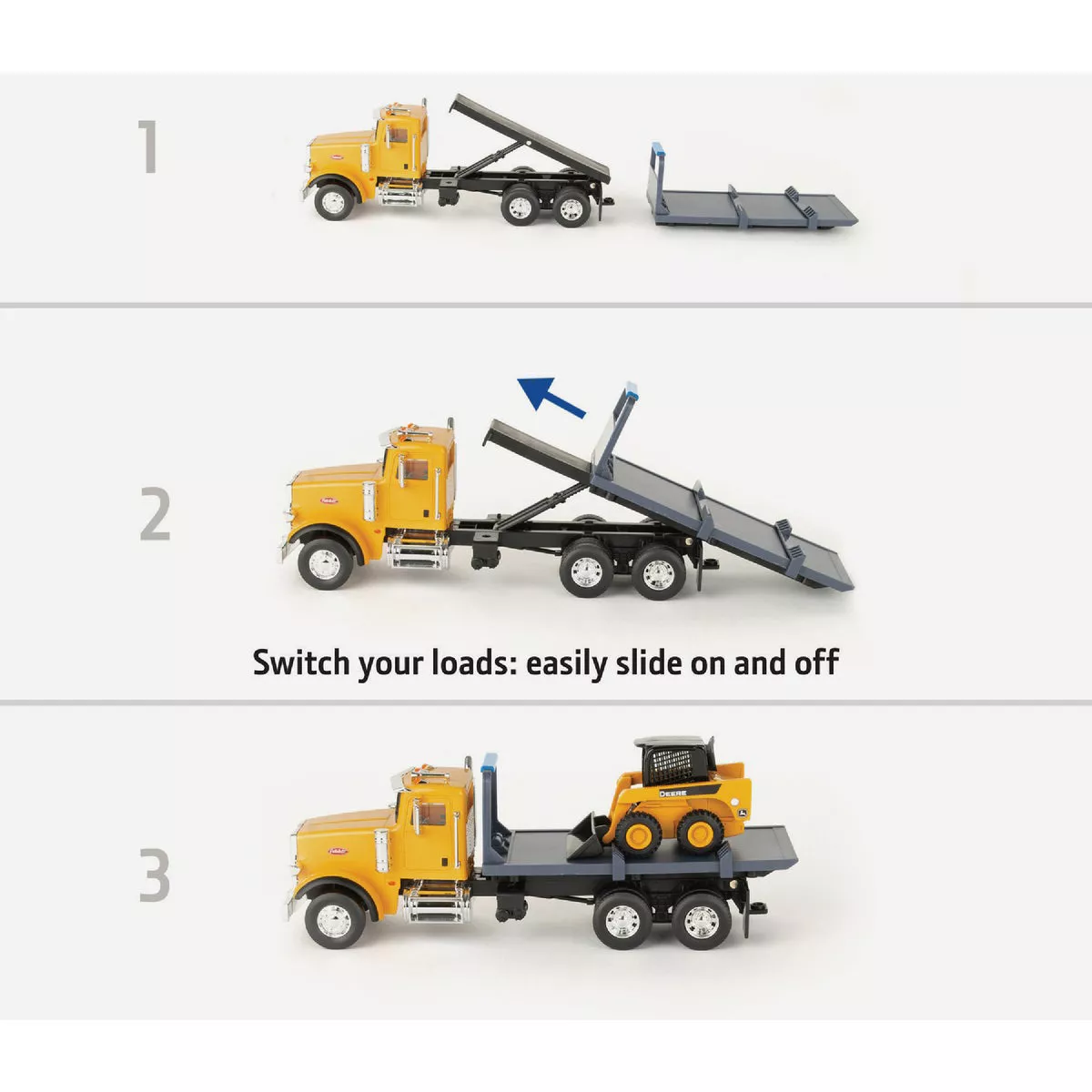 1

2

Switch your loads: easily slide on and off

3

DEERE