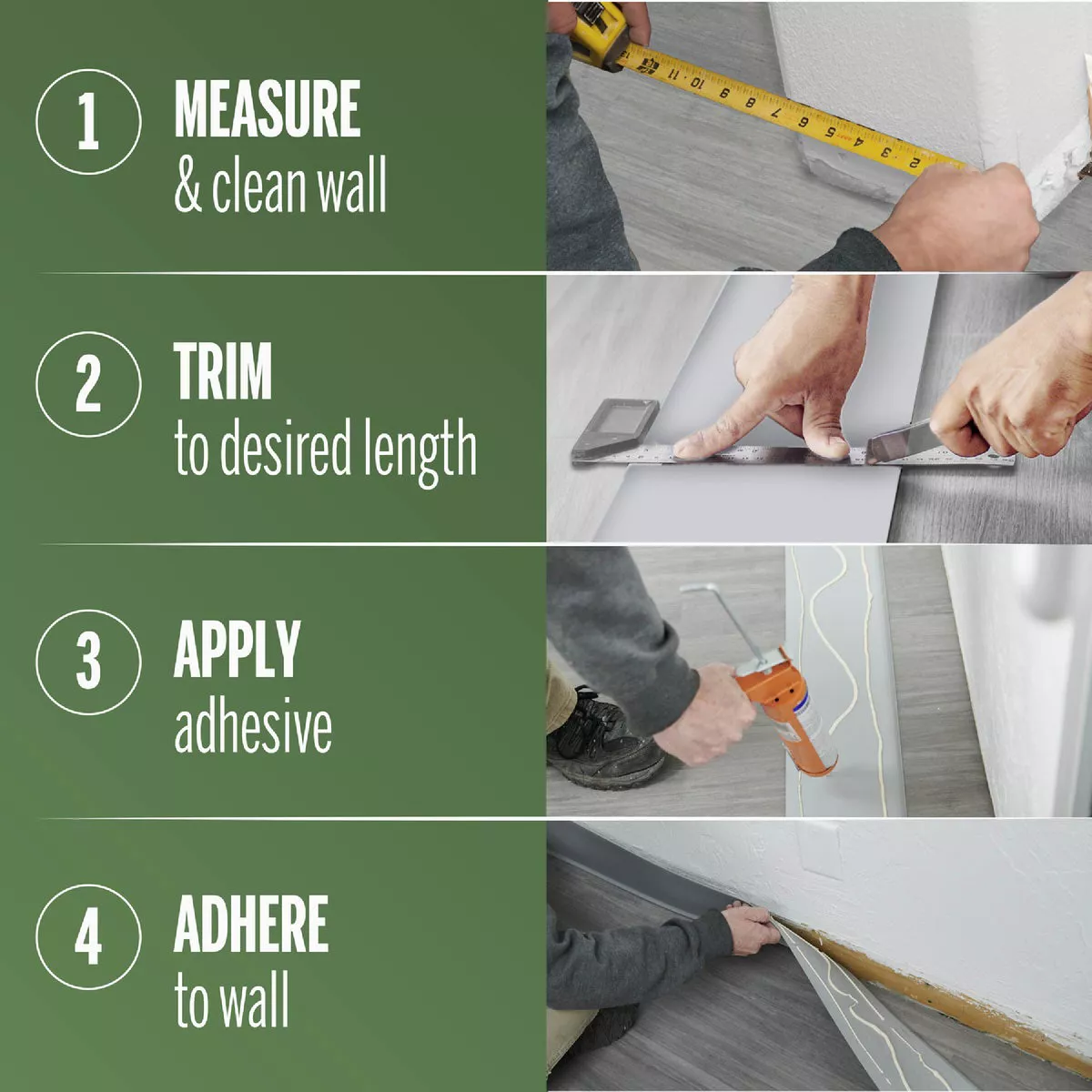 1
MEASURE
& clean wall

2
TRIM
to desired length

3
APPLY
adhesive

4
ADHERE
to wall