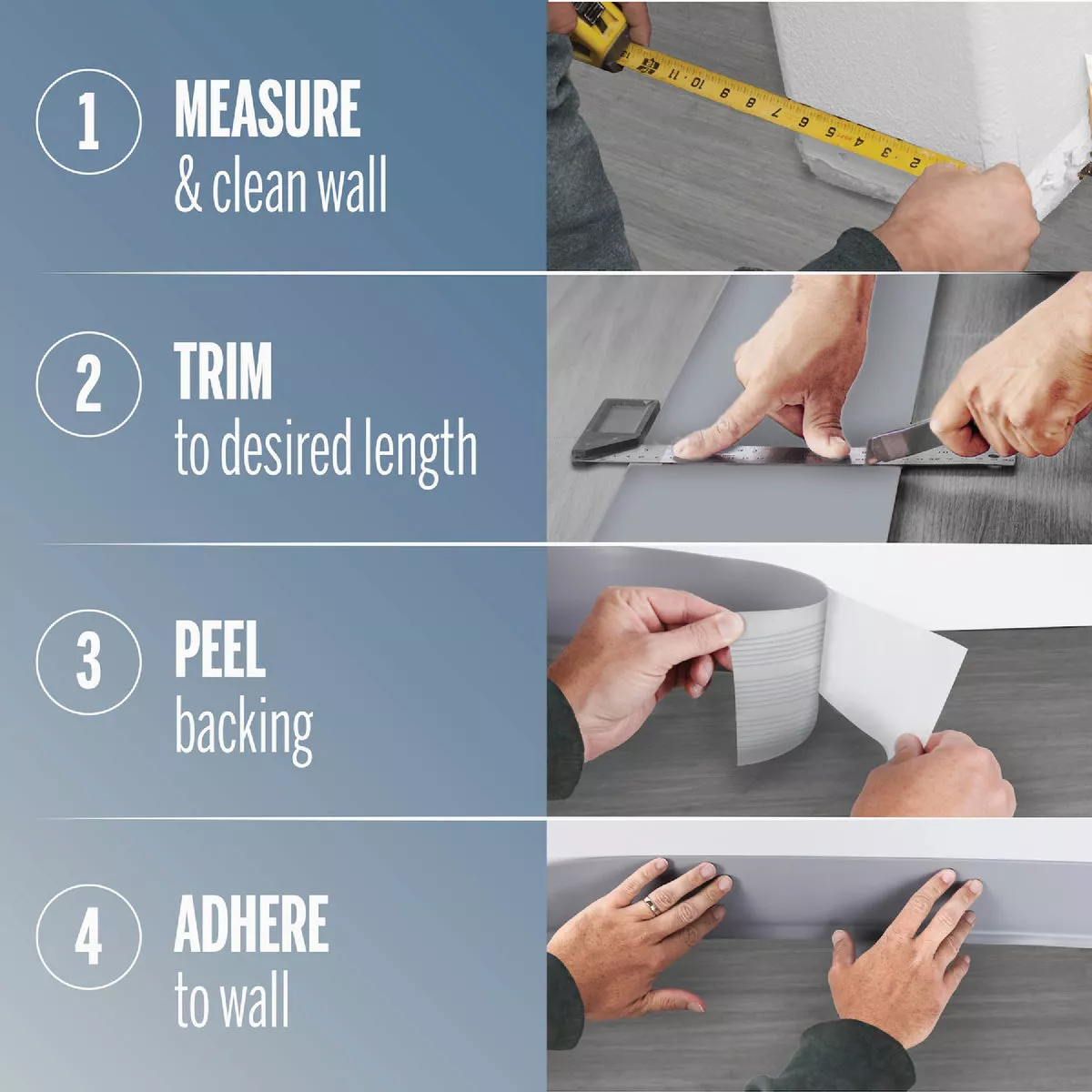 1 MEASURE
& clean wall

2 TRIM
to desired length

3 PEEL
backing

4 ADHERE
to wall