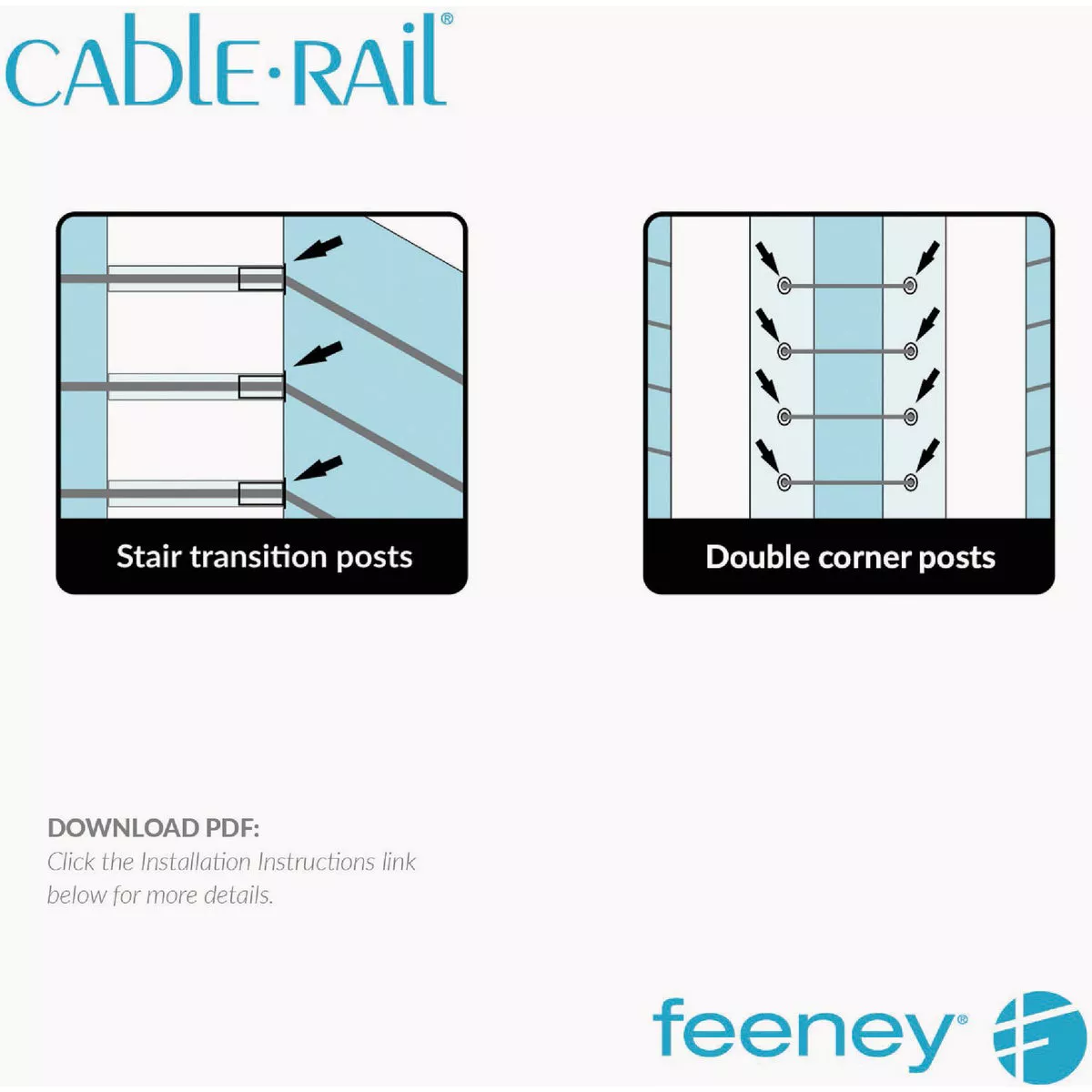 CABLE·RAIL®

Stair transition posts

Double corner posts

DOWNLOAD PDF:
Click the Installation Instructions link below for more details.

feeney®