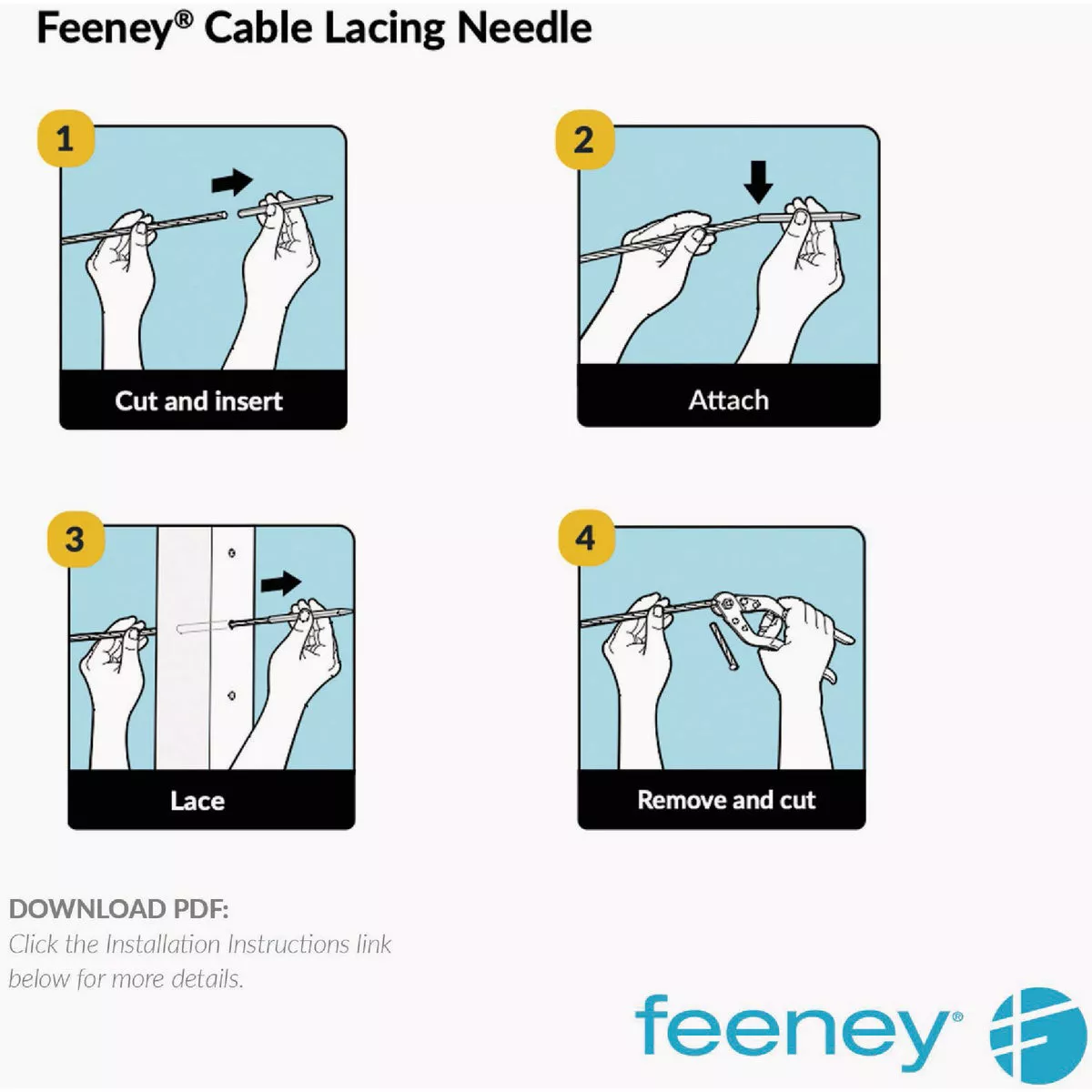 Feeney® Cable Lacing Needle

1
Cut and insert

2
Attach

3
Lace

4
Remove and cut

DOWNLOAD PDF:
Click the Installation Instructions link below for more details.

feeney®