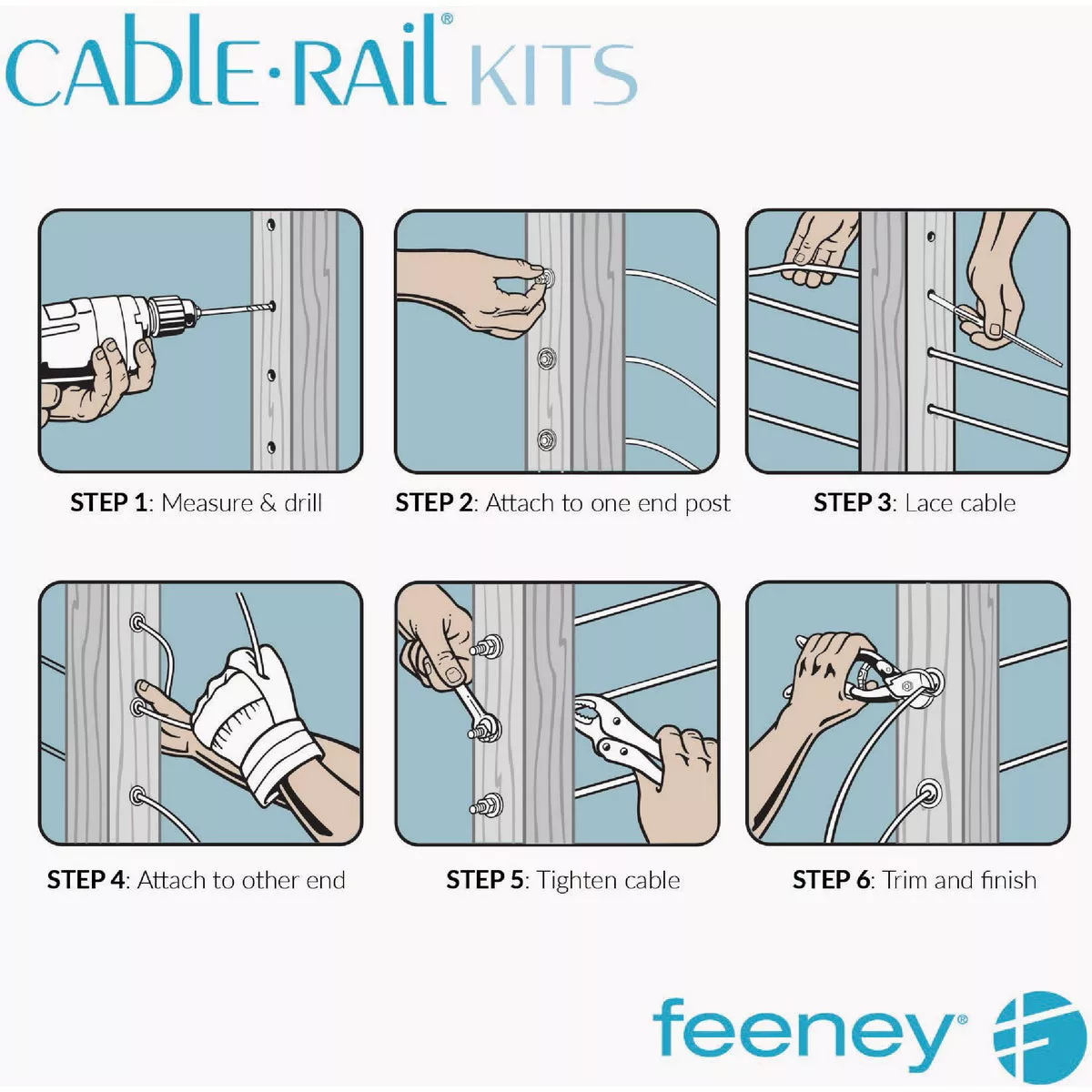 CABLE·RAIL® KITS

STEP 1: Measure & drill

STEP 2: Attach to one end post

STEP 3: Lace cable

STEP 4: Attach to other end

STEP 5: Tighten cable

STEP 6: Trim and finish

feeney®