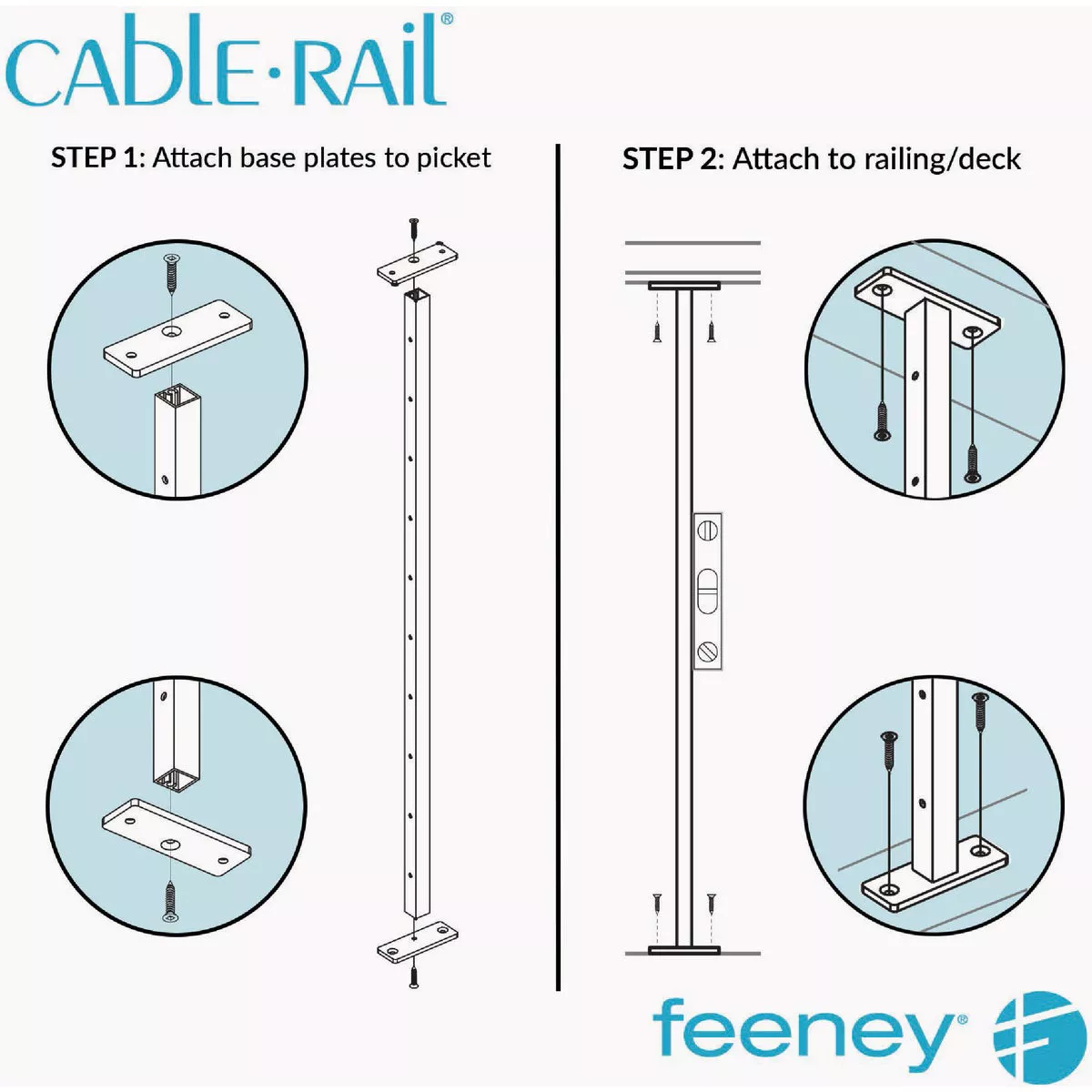 CABLE·RAIL®

STEP 1: Attach base plates to picket

STEP 2: Attach to railing/deck

feeney®