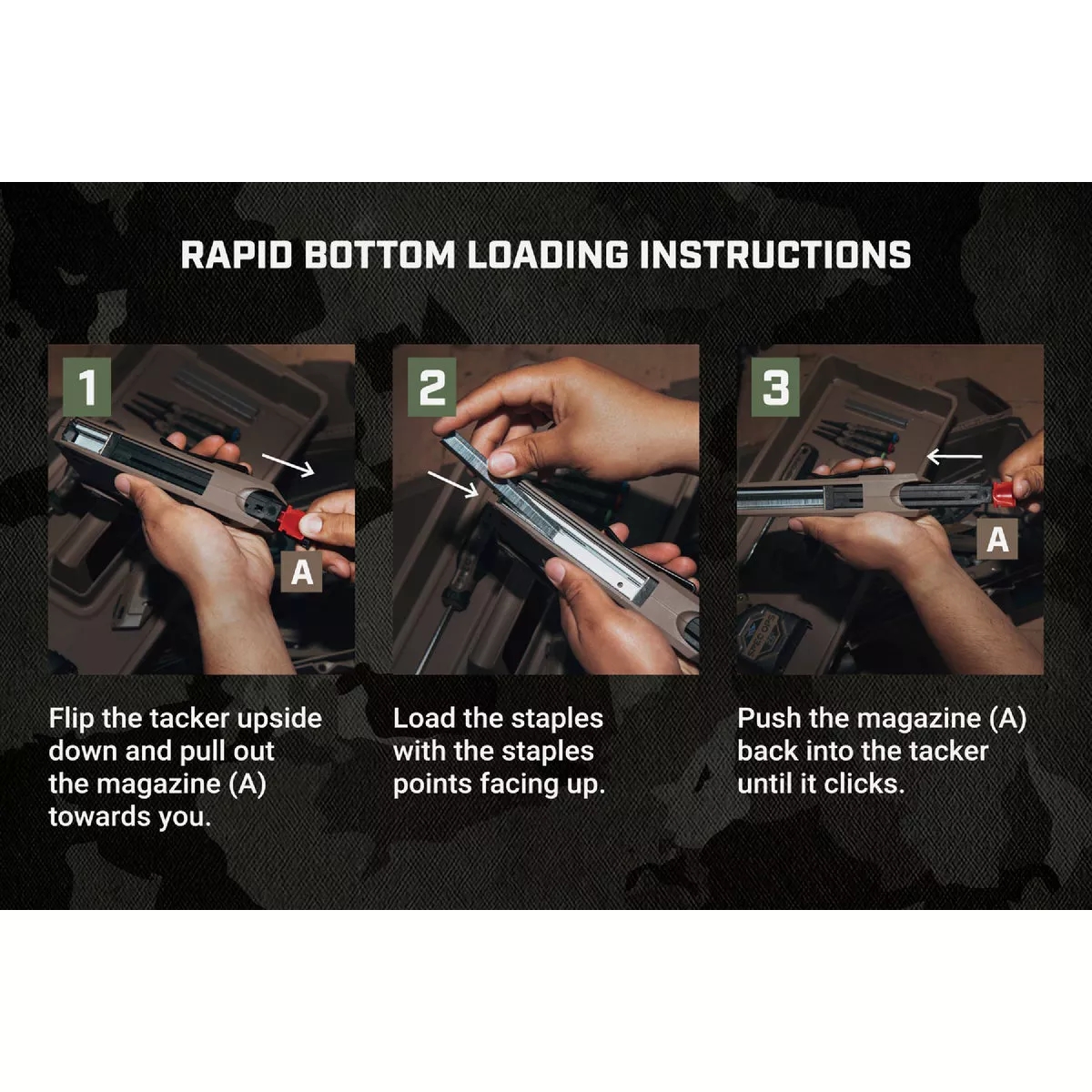 RAPID BOTTOM LOADING INSTRUCTIONS

1

A

Flip the tacker upside down and pull out the magazine (A) towards you.

2

Load the staples with the staples points facing up.

3

A

Push the magazine (A) back into the tacker until it clicks.