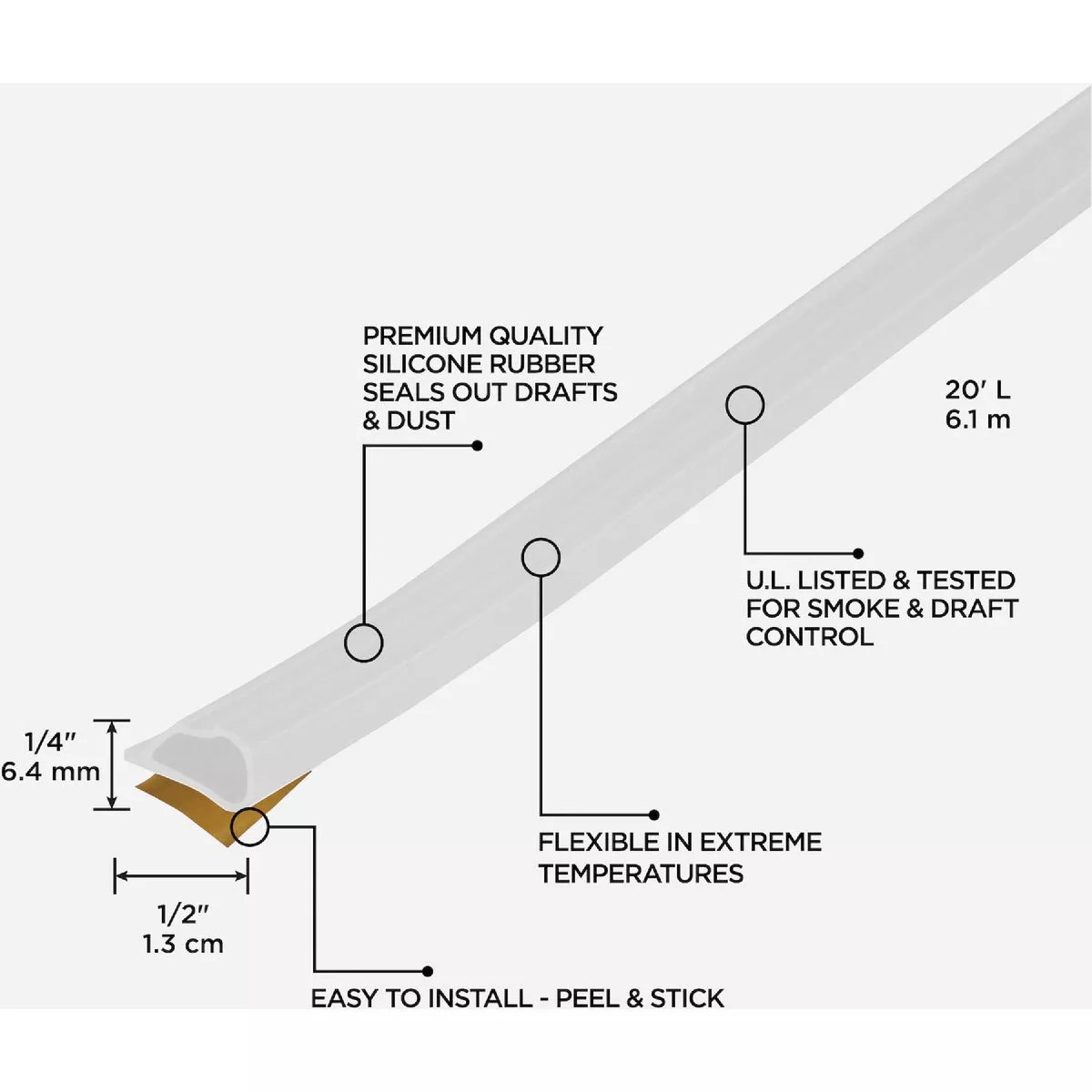 PREMIUM QUALITY SILICONE RUBBER SEALS OUT DRAFTS & DUST

20′ L
6.1 m

U.L. LISTED & TESTED FOR SMOKE & DRAFT CONTROL

1/4″
6.4 mm

FLEXIBLE IN EXTREME TEMPERATURES

1/2″
1.3 cm

EASY TO INSTALL - PEEL & STICK