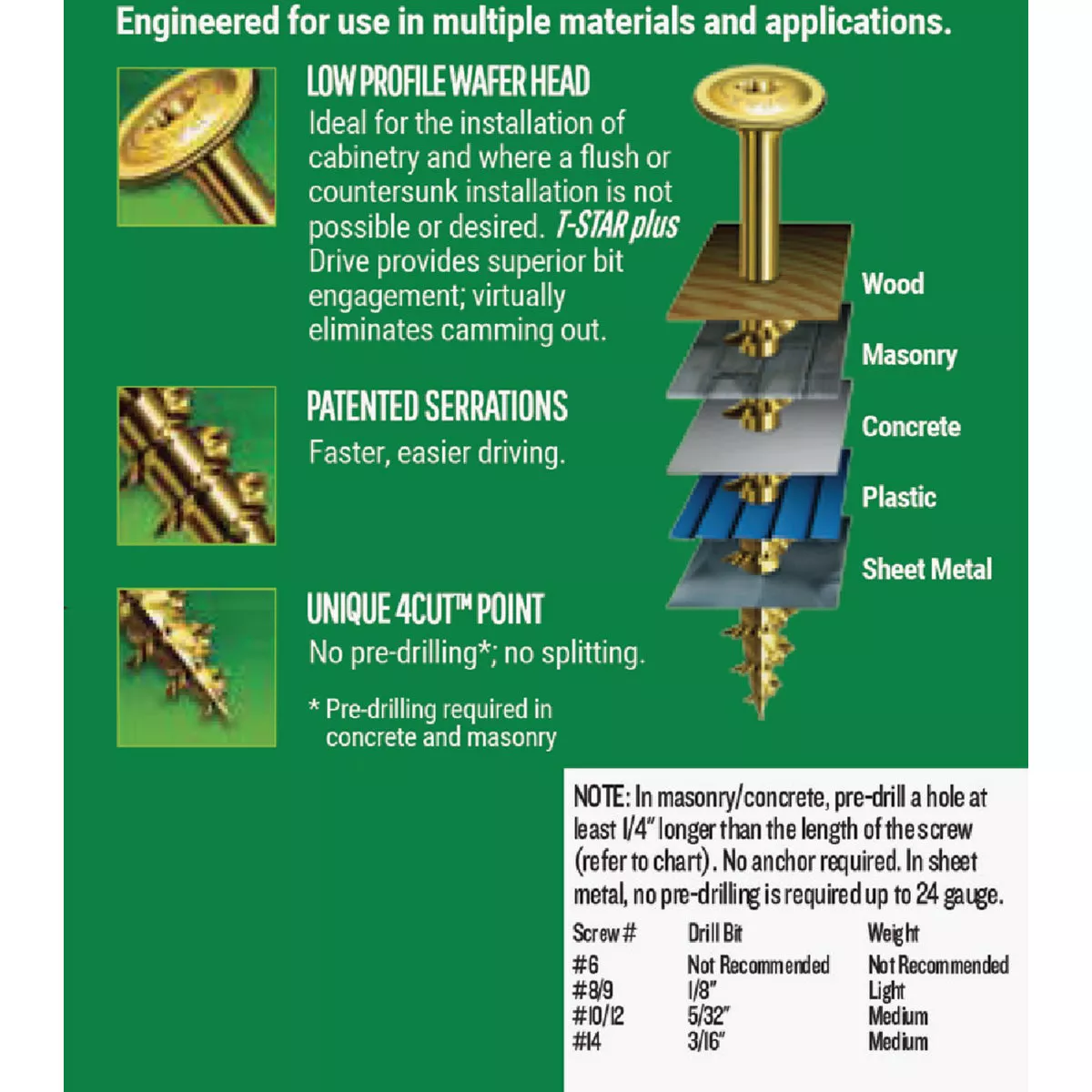 Engineered for use in multiple materials and applications.

LOW PROFILE WAFER HEAD
Ideal for the installation of cabinetry and where a flush or countersunk installation is not possible or desired. T-STAR plus Drive provides superior bit engagement; virtually eliminates camming out.

PATENTED SERRATIONS
Faster, easier driving.

UNIQUE 4CUT™ POINT
No pre-drilling*; no splitting.

* Pre-drilling required in concrete and masonry

Wood
Masonry
Concrete
Plastic
Sheet Metal

NOTE: In masonry/concrete, pre-drill a hole at least 1/4" longer than the length of the screw (refer to chart). No anchor required. In sheet metal, no pre-drilling is required up to 24 gauge.

| Screw # | Drill Bit | Weight |
|---|---|---|
| #6 | Not Recommended | Not Recommended |
| #8/9 | 1/8" | Light |
| #10/12 | 5/32" | Medium |
| #14 | 3/16" | Medium |