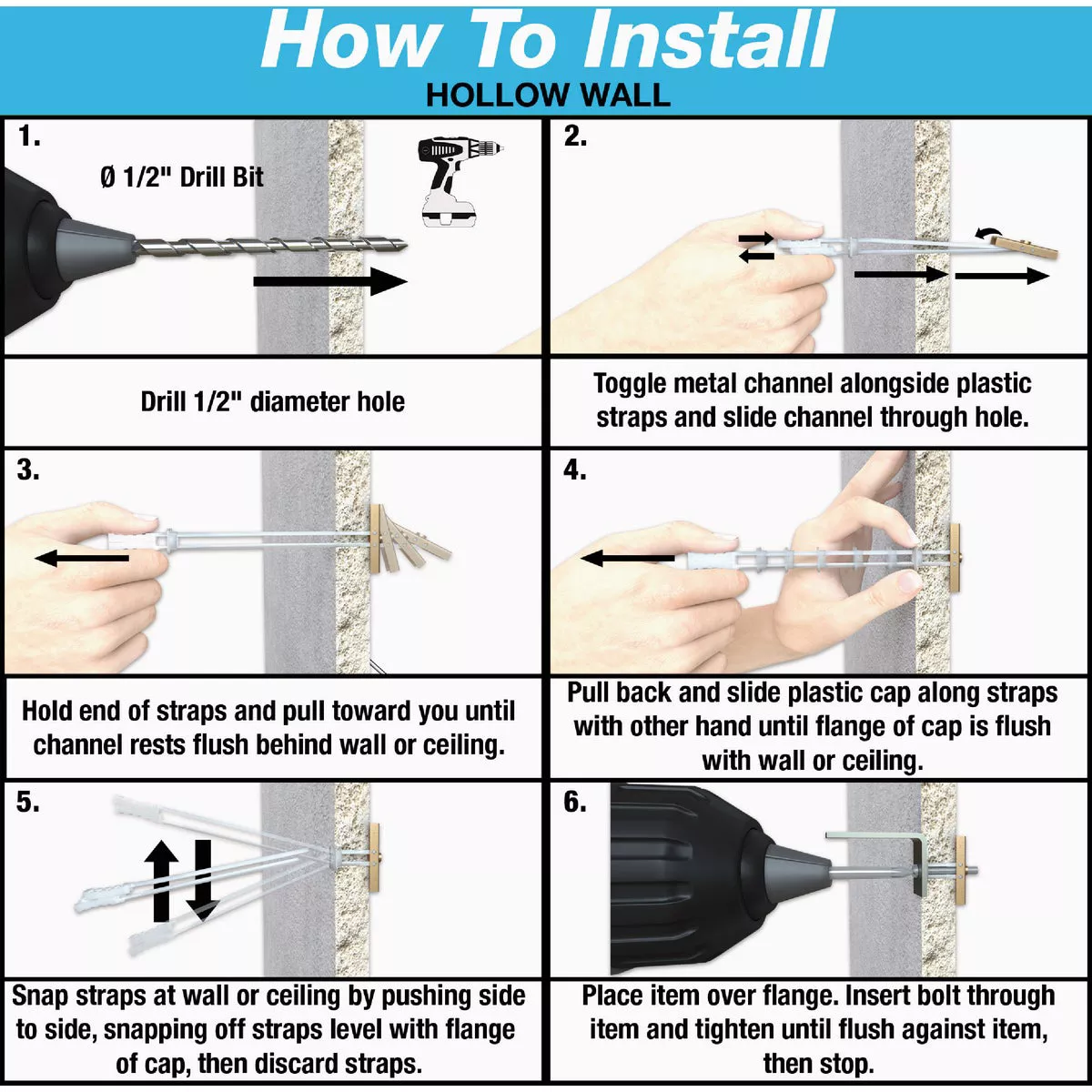 How To Install
HOLLOW WALL

1.
Ø 1/2" Drill Bit

Drill 1/2" diameter hole

2.

Toggle metal channel alongside plastic straps and slide channel through hole.

3.

Hold end of straps and pull toward you until channel rests flush behind wall or ceiling.

4.

Pull back and slide plastic cap along straps with other hand until flange of cap is flush with wall or ceiling.

5.

Snap straps at wall or ceiling by pushing side to side, snapping off straps level with flange of cap, then discard straps.

6.

Place item over flange. Insert bolt through item and tighten until flush against item, then stop.