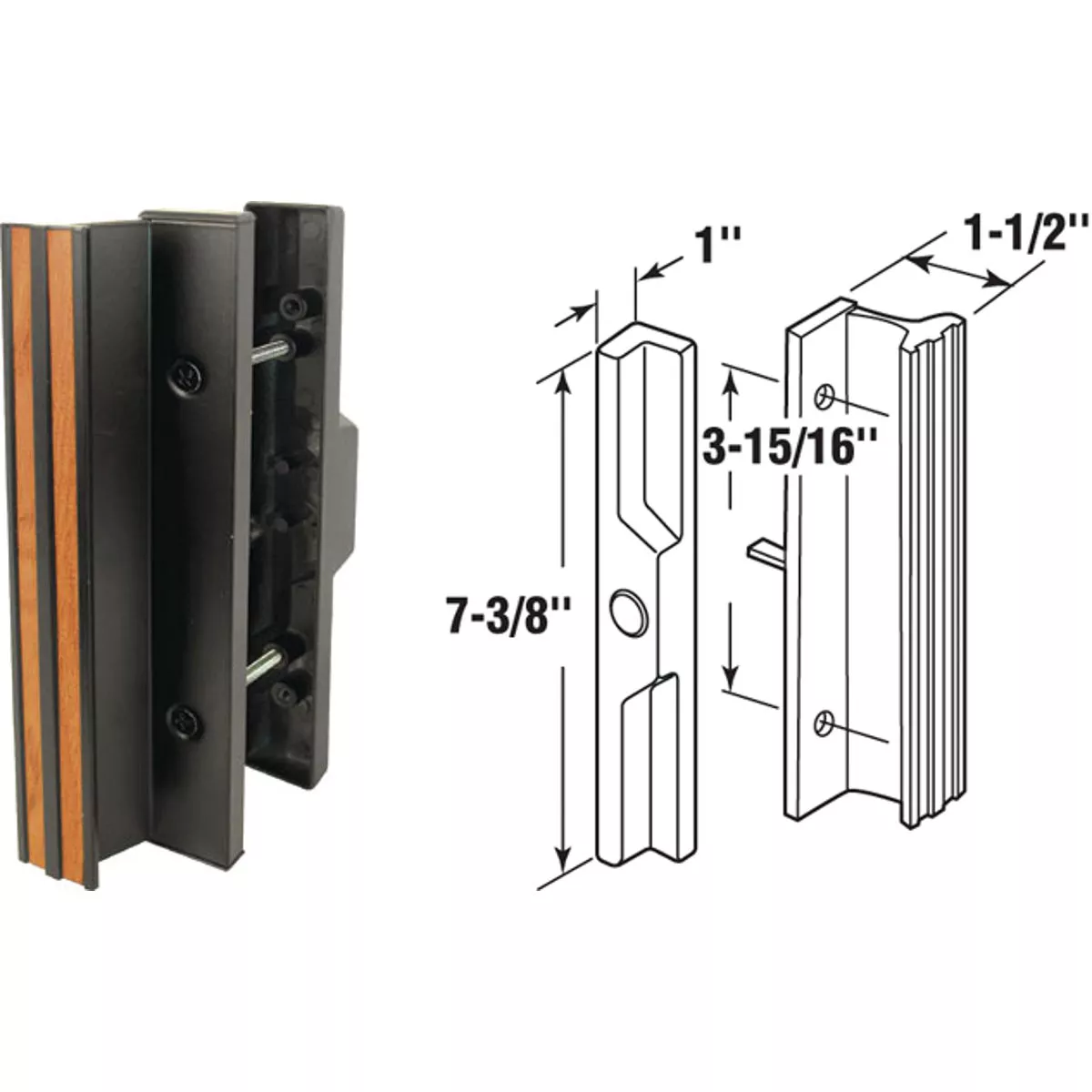 1''

1-1/2''

3-15/16''

7-3/8''