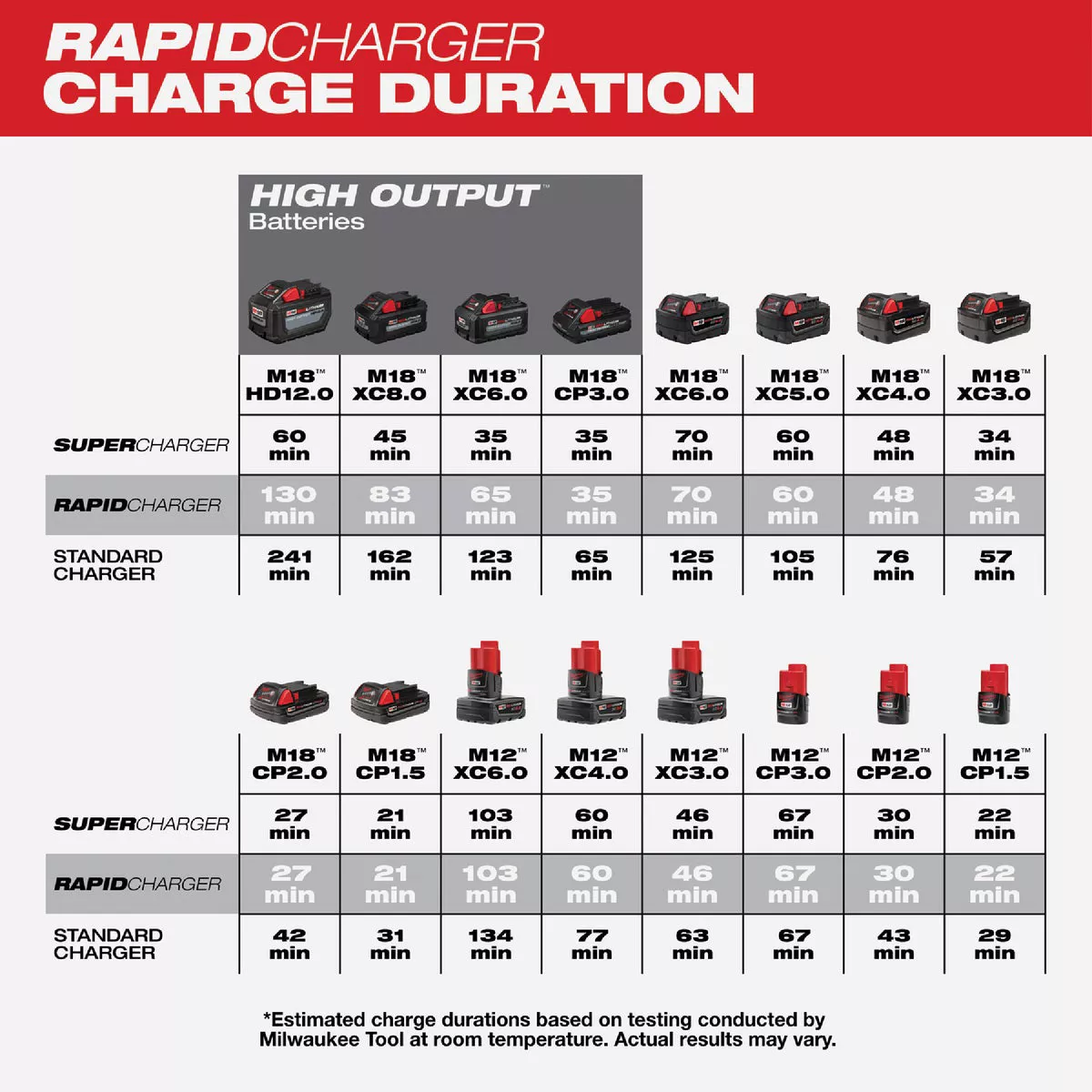 RAPIDCHARGER
CHARGE DURATION

HIGH OUTPUT™
Batteries

| | M18™ HD12.0 | M18™ XC8.0 | M18™ XC6.0 | M18™ CP3.0 | M18™ XC6.0 | M18™ XC5.0 | M18™ XC4.0 | M18™ XC3.0 |
|---|---|---|---|---|---|---|---|---|
| SUPERCHARGER | 60 min | 45 min | 35 min | 35 min | 70 min | 60 min | 48 min | 34 min |
| RAPIDCHARGER | 130 min | 83 min | 65 min | 35 min | 70 min | 60 min | 48 min | 34 min |
| STANDARD CHARGER | 241 min | 162 min | 123 min | 65 min | 125 min | 105 min | 76 min | 57 min |

| | M18™ CP2.0 | M18™ CP1.5 | M12™ XC6.0 | M12™ XC4.0 | M12™ XC3.0 | M12™ CP3.0 | M12™ CP2.0 | M12™ CP1.5 |
|---|---|---|---|---|---|---|---|---|
| SUPERCHARGER | 27 min | 21 min | 103 min | 60 min | 46 min | 67 min | 30 min | 22 min |
| RAPIDCHARGER | 27 min | 21 min | 103 min | 60 min | 46 min | 67 min | 30 min | 22 min |
| STANDARD CHARGER | 42 min | 31 min | 134 min | 77 min | 63 min | 67 min | 43 min | 29 min |

*Estimated charge durations based on testing conducted by Milwaukee Tool at room temperature. Actual results may vary.