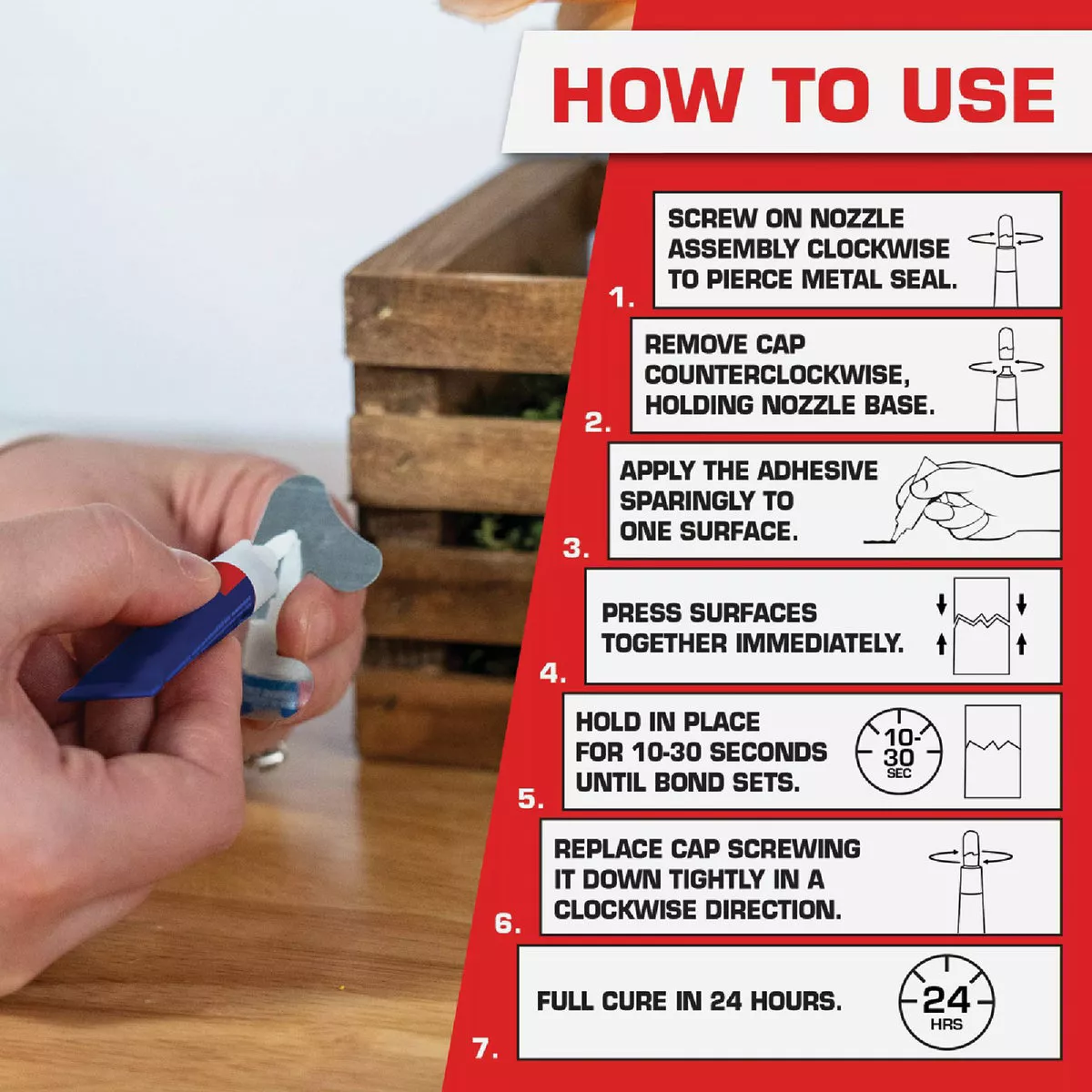 HOW TO USE

1. SCREW ON NOZZLE ASSEMBLY CLOCKWISE TO PIERCE METAL SEAL.

2. REMOVE CAP COUNTERCLOCKWISE, HOLDING NOZZLE BASE.

3. APPLY THE ADHESIVE SPARINGLY TO ONE SURFACE.

4. PRESS SURFACES TOGETHER IMMEDIATELY.

5. HOLD IN PLACE FOR 10-30 SECONDS UNTIL BOND SETS. 10-30 SEC

6. REPLACE CAP SCREWING IT DOWN TIGHTLY IN A CLOCKWISE DIRECTION.

7. FULL CURE IN 24 HOURS. 24 HRS