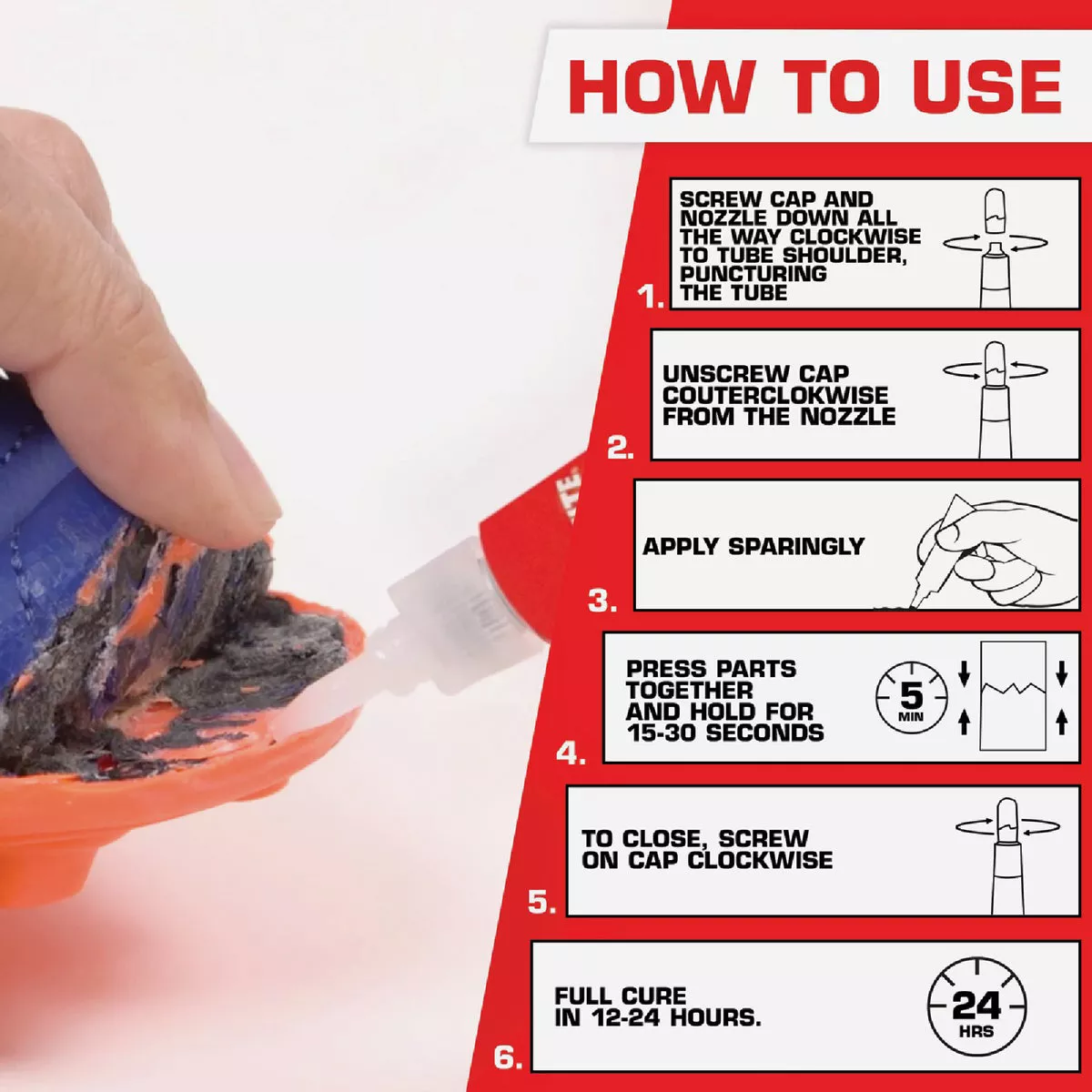 HOW TO USE

1. SCREW CAP AND NOZZLE DOWN ALL THE WAY CLOCKWISE TO TUBE SHOULDER, PUNCTURING THE TUBE

2. UNSCREW CAP COUTERCLOKWISE FROM THE NOZZLE

3. APPLY SPARINGLY

4. PRESS PARTS TOGETHER AND HOLD FOR 15-30 SECONDS

5 MIN

5. TO CLOSE, SCREW ON CAP CLOCKWISE

6. FULL CURE IN 12-24 HOURS.

24 HRS