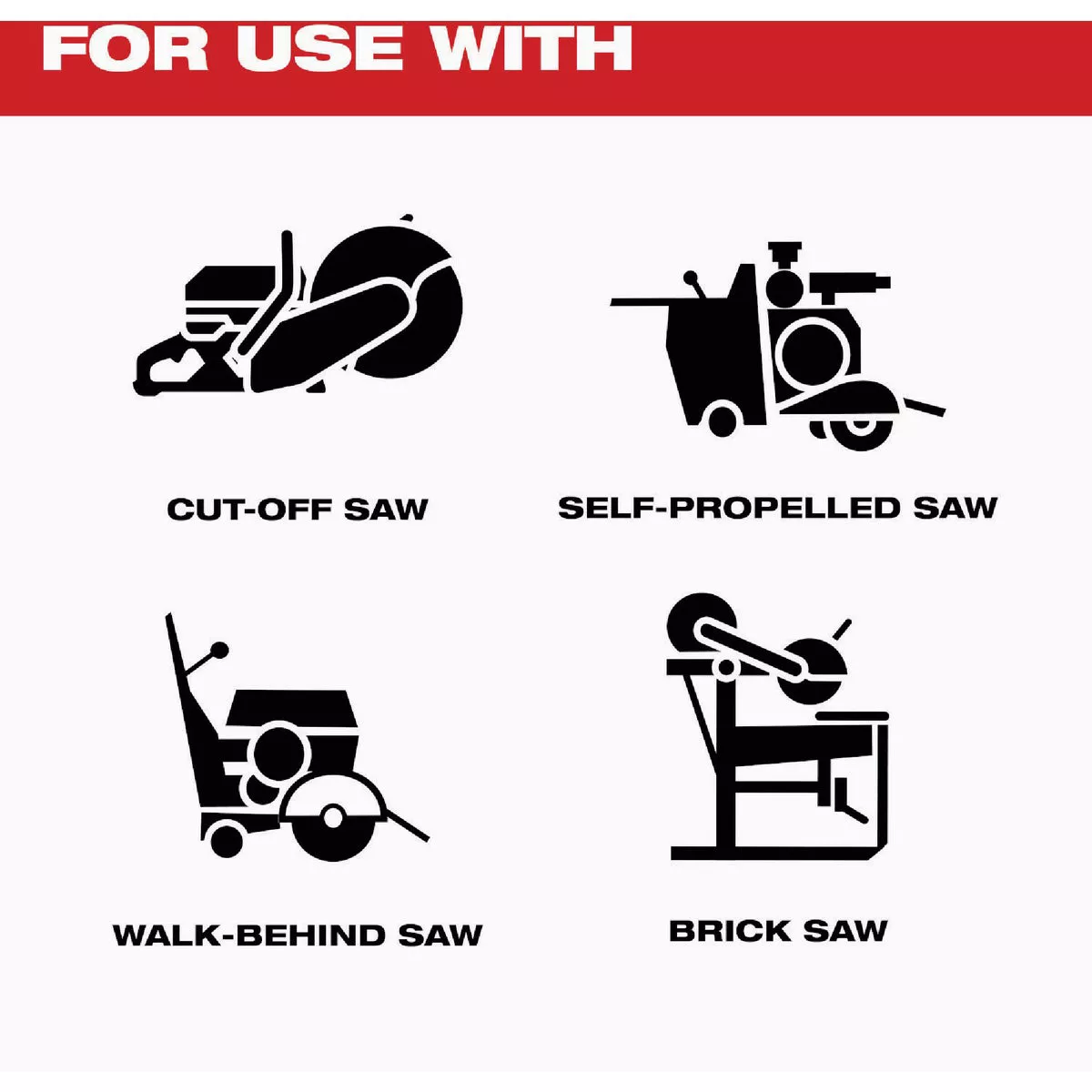 FOR USE WITH

CUT-OFF SAW

SELF-PROPELLED SAW

WALK-BEHIND SAW

BRICK SAW