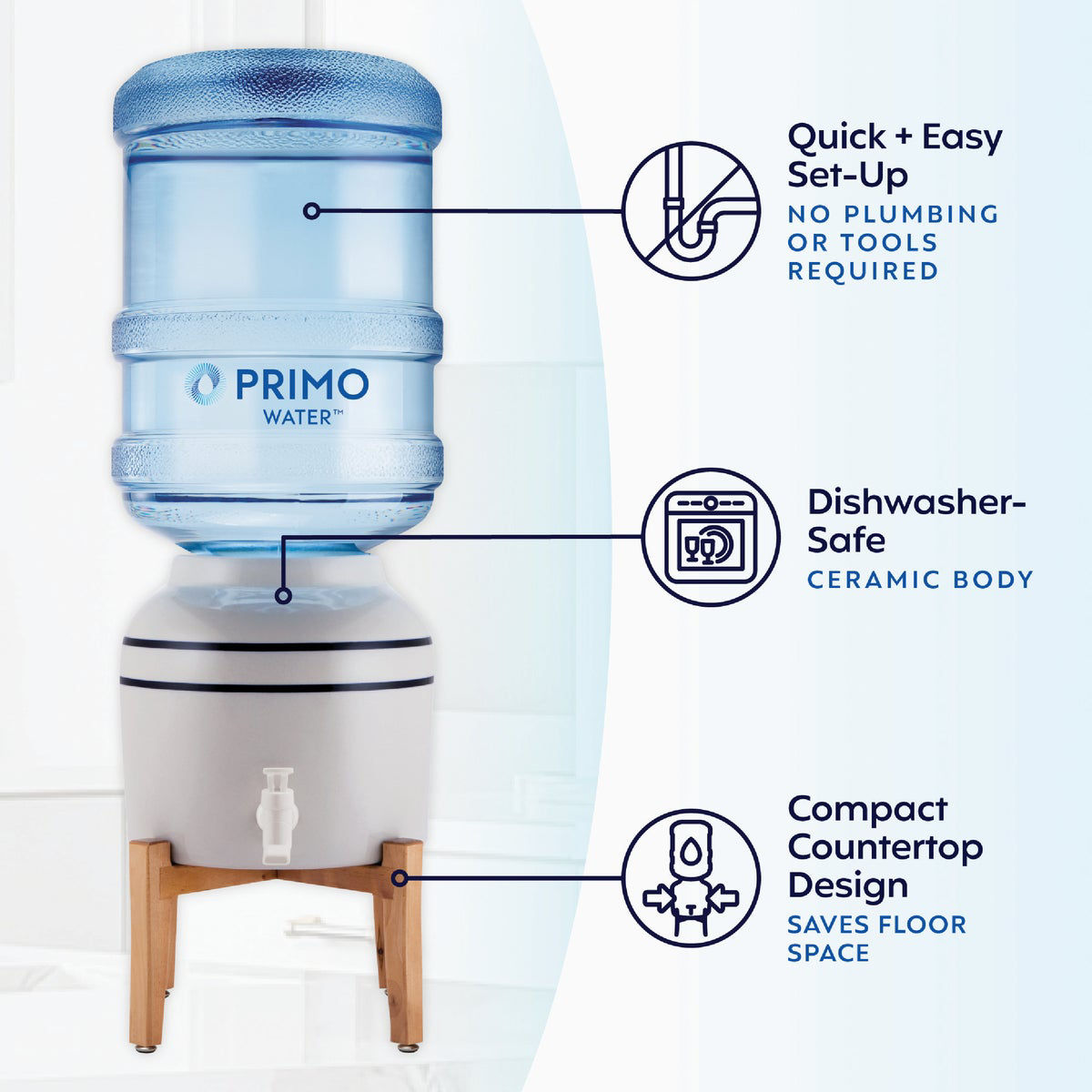 PRIMO WATER™

Quick + Easy Set-Up
NO PLUMBING OR TOOLS REQUIRED

Dishwasher-Safe
CERAMIC BODY

Compact Countertop Design
SAVES FLOOR SPACE