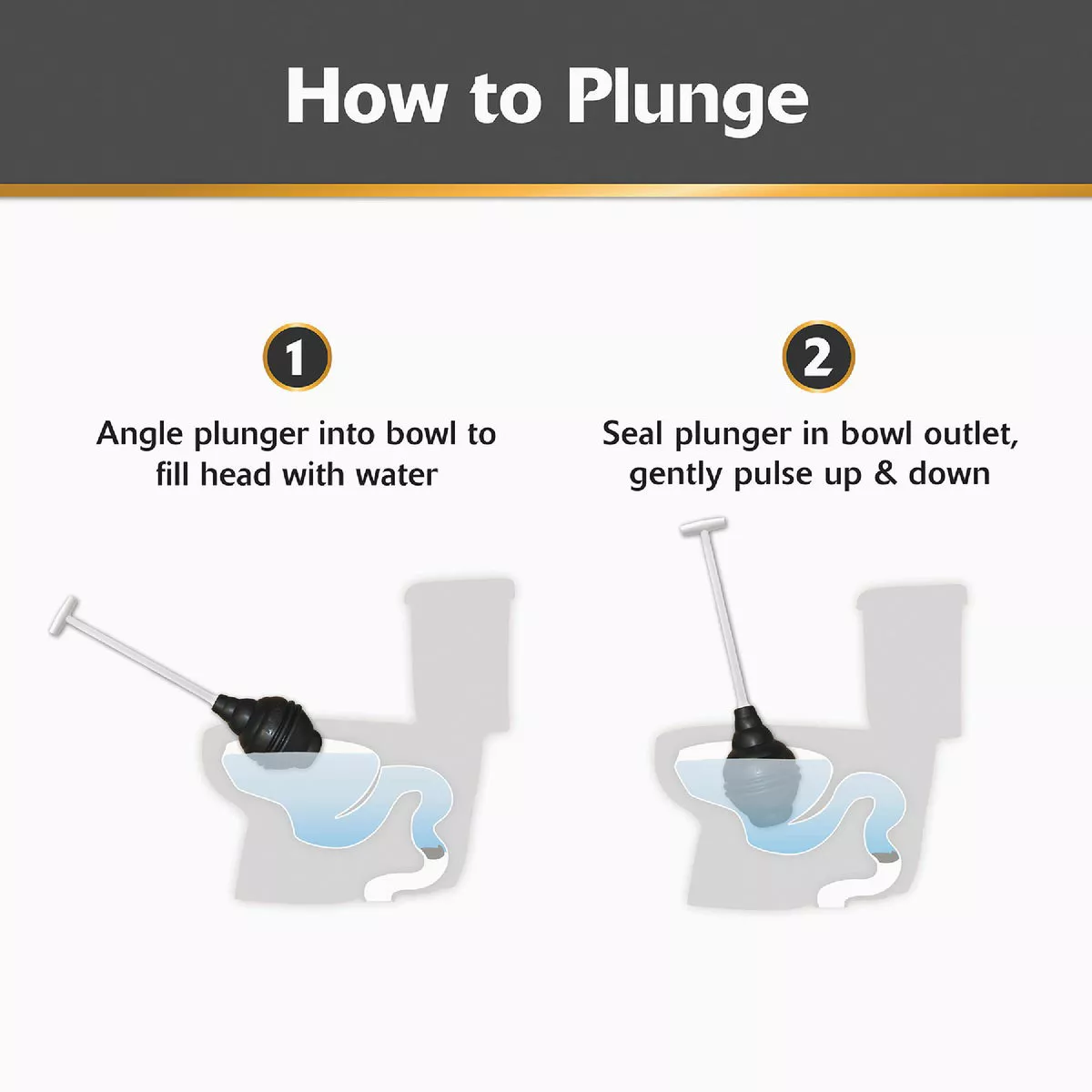 How to Plunge

1

Angle plunger into bowl to fill head with water

2

Seal plunger in bowl outlet, gently pulse up & down