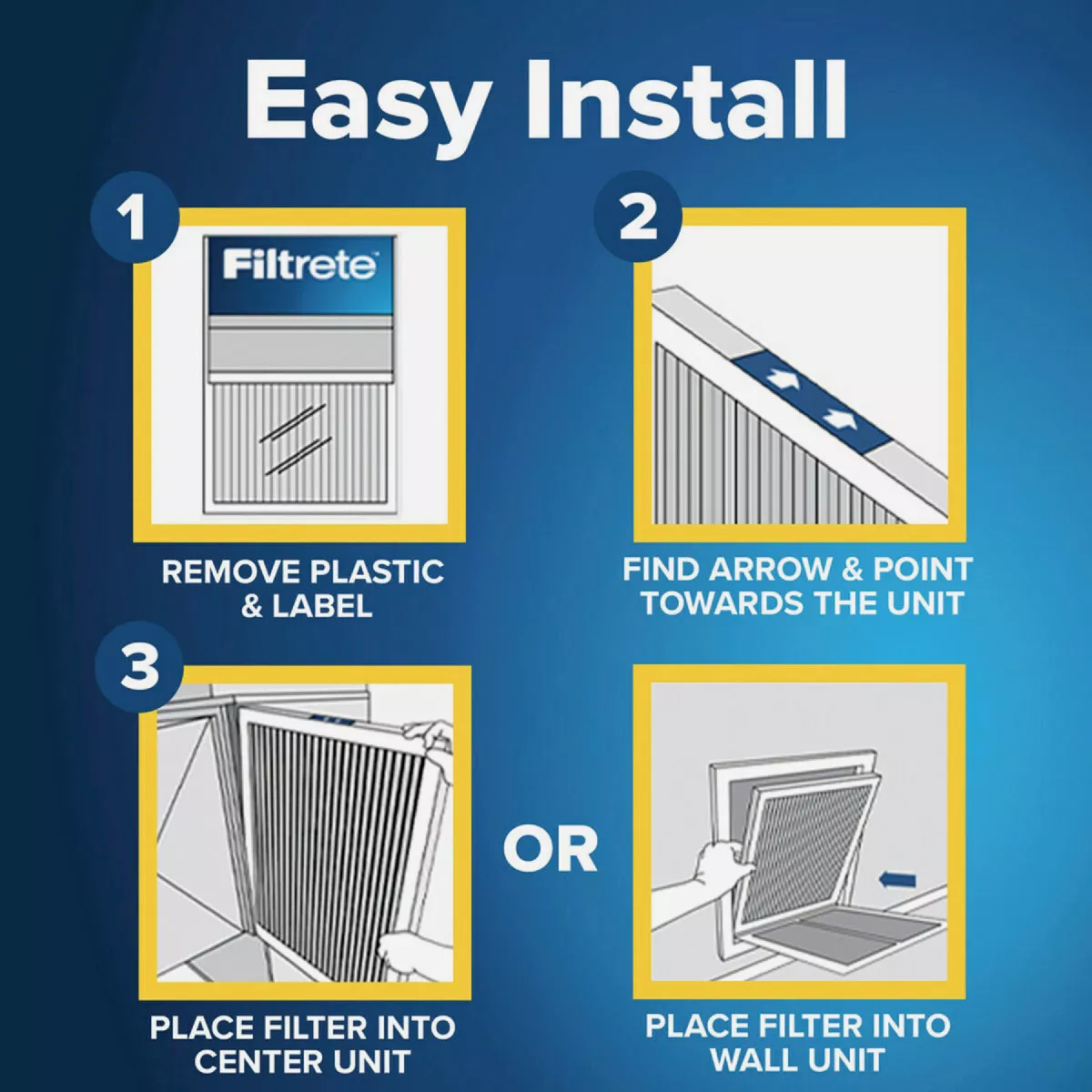 Easy Install

1

Filtrete

REMOVE PLASTIC & LABEL

2

FIND ARROW & POINT TOWARDS THE UNIT

3

PLACE FILTER INTO CENTER UNIT

OR

PLACE FILTER INTO WALL UNIT