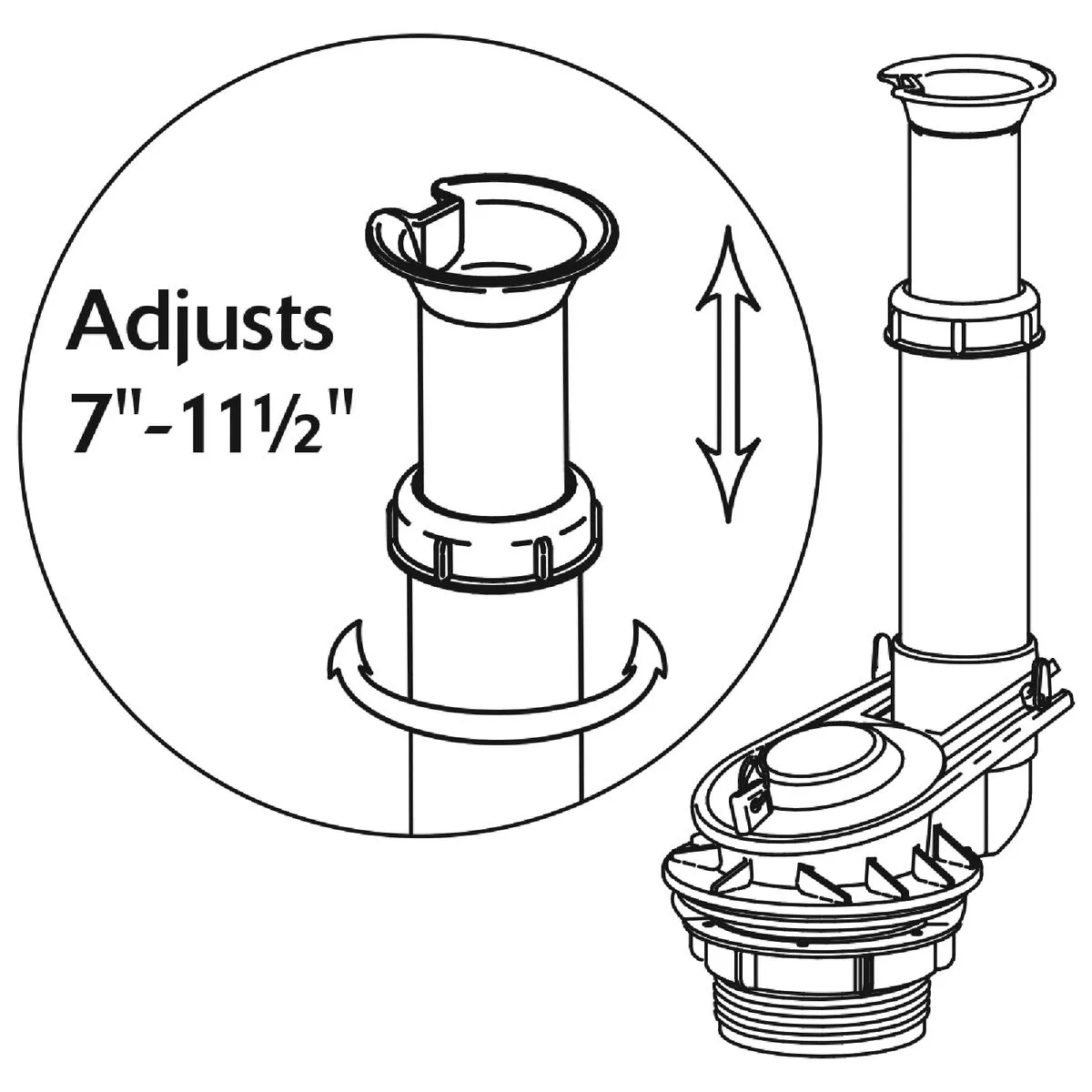 Adjusts
7"-11½"