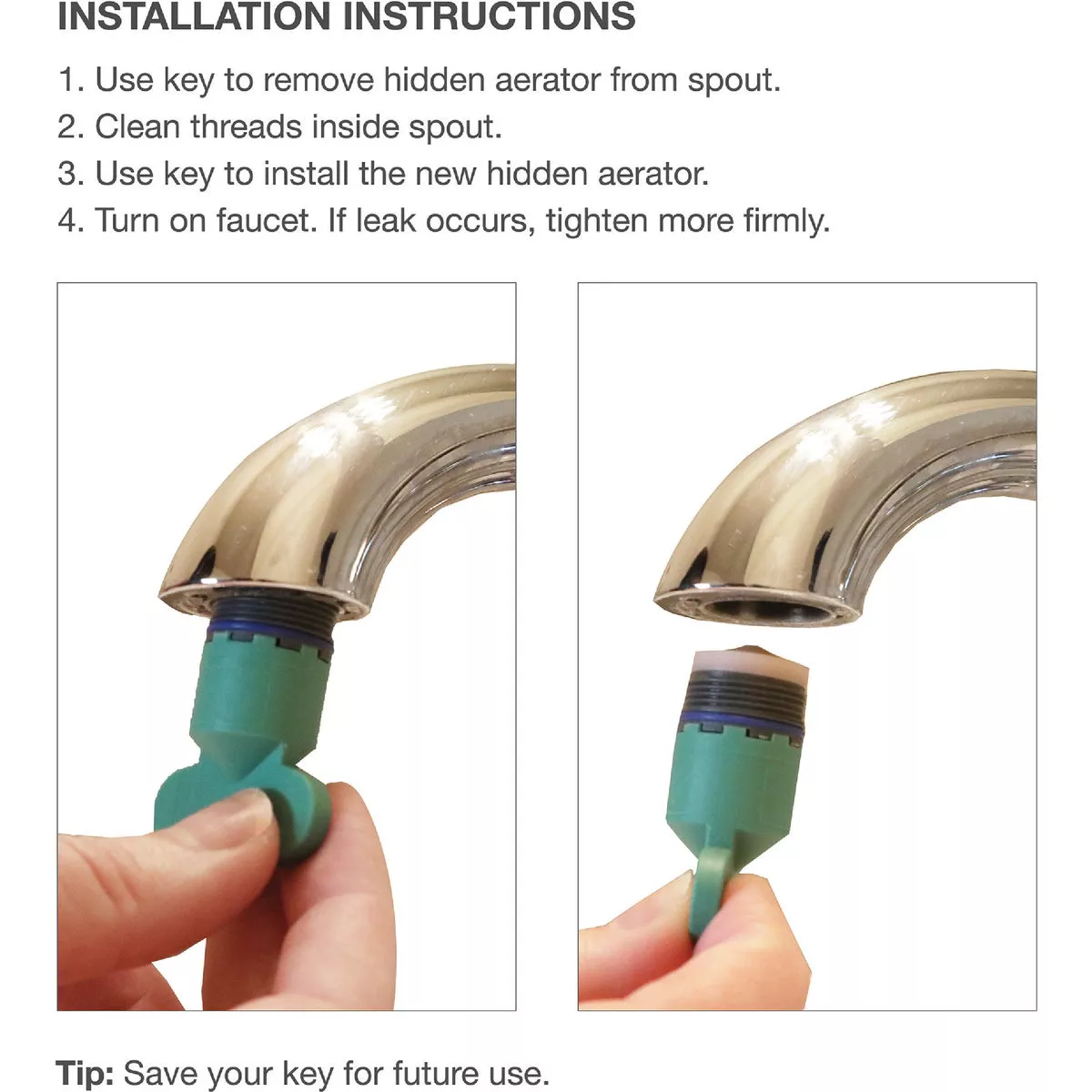 INSTALLATION INSTRUCTIONS

1. Use key to remove hidden aerator from spout.
2. Clean threads inside spout.
3. Use key to install the new hidden aerator.
4. Turn on faucet. If leak occurs, tighten more firmly.

Tip: Save your key for future use.