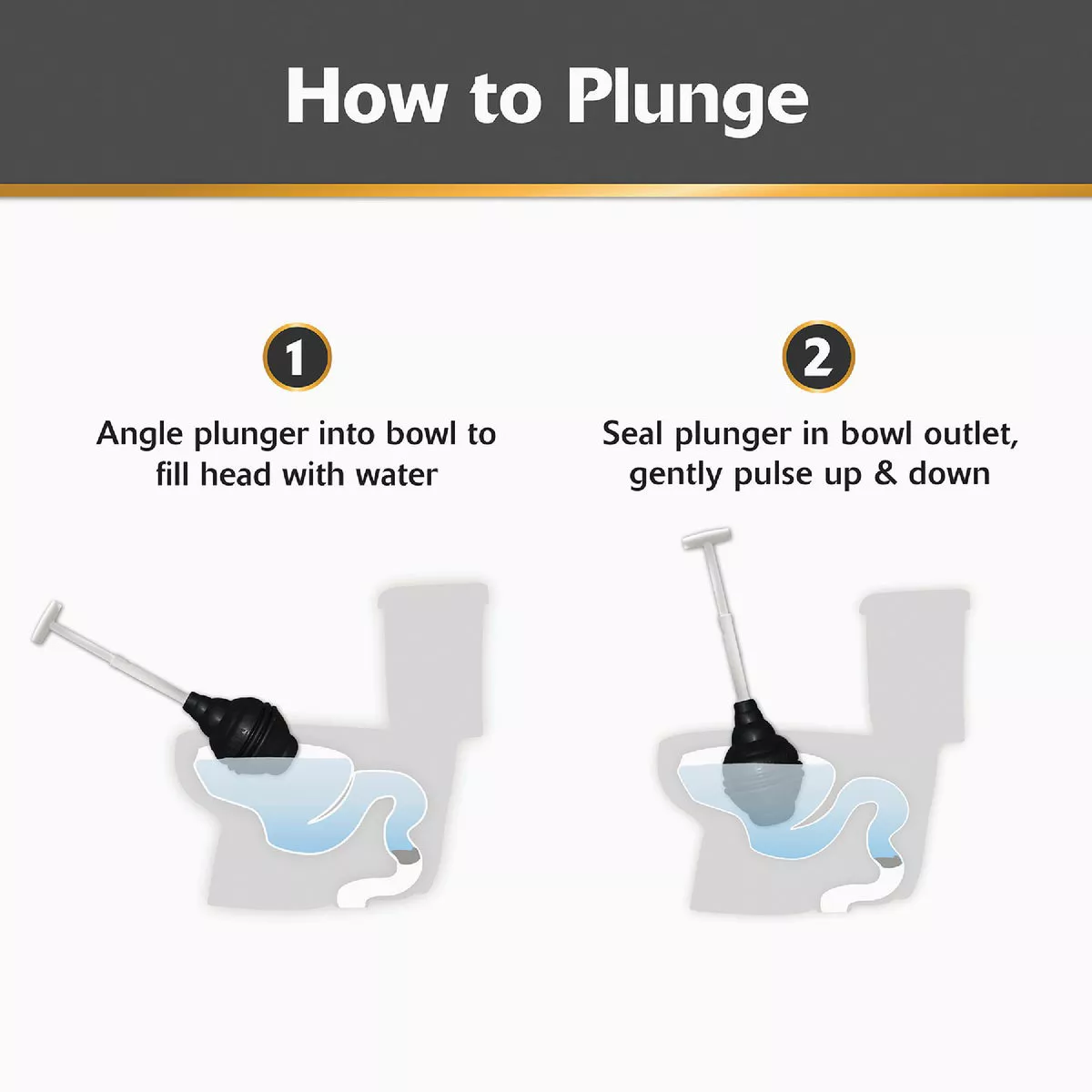 How to Plunge

1

Angle plunger into bowl to fill head with water

2

Seal plunger in bowl outlet, gently pulse up & down