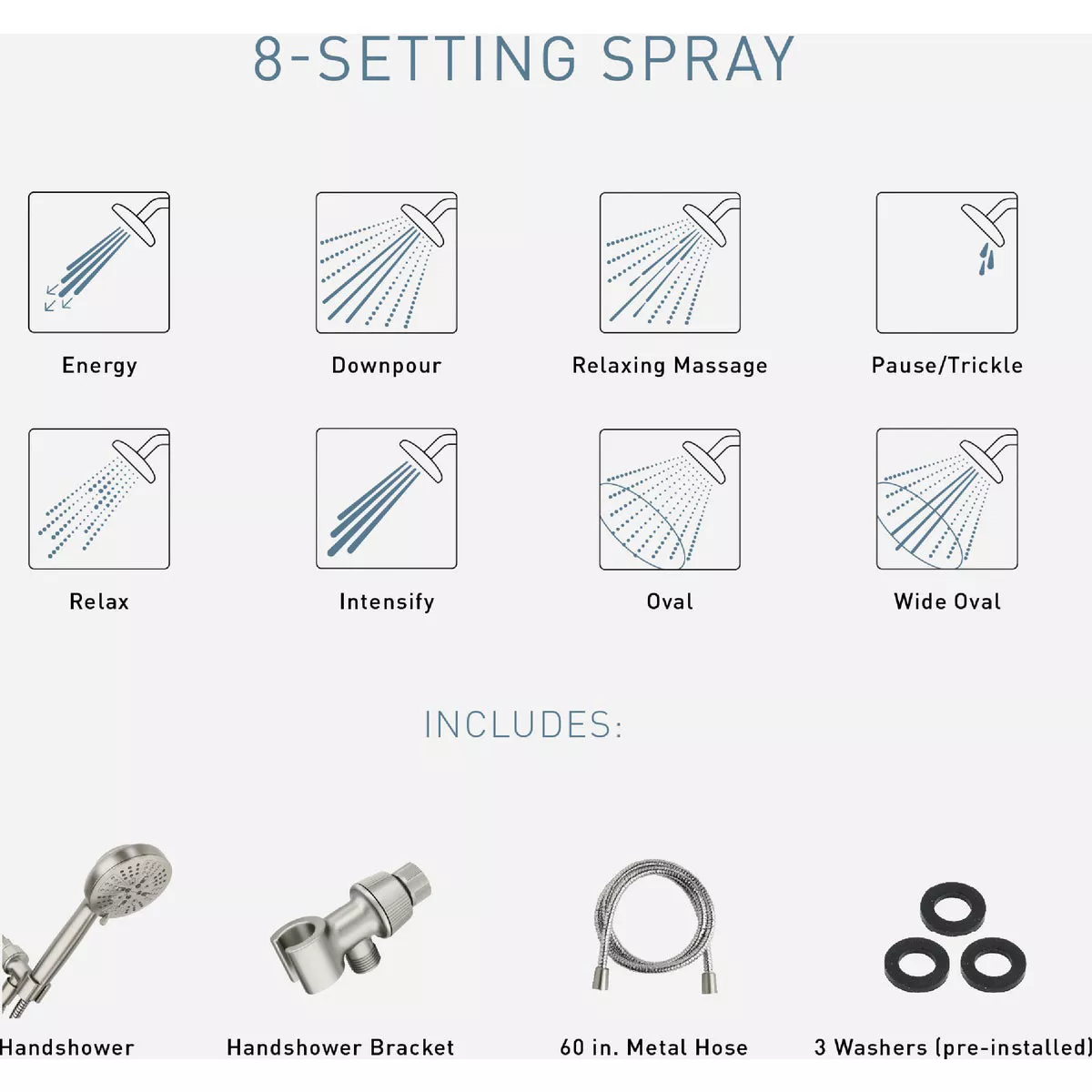 8-SETTING SPRAY

Energy

Downpour

Relaxing Massage

Pause/Trickle

Relax

Intensify

Oval

Wide Oval

INCLUDES:

Handshower

Handshower Bracket

60 in. Metal Hose

3 Washers (pre-installed)