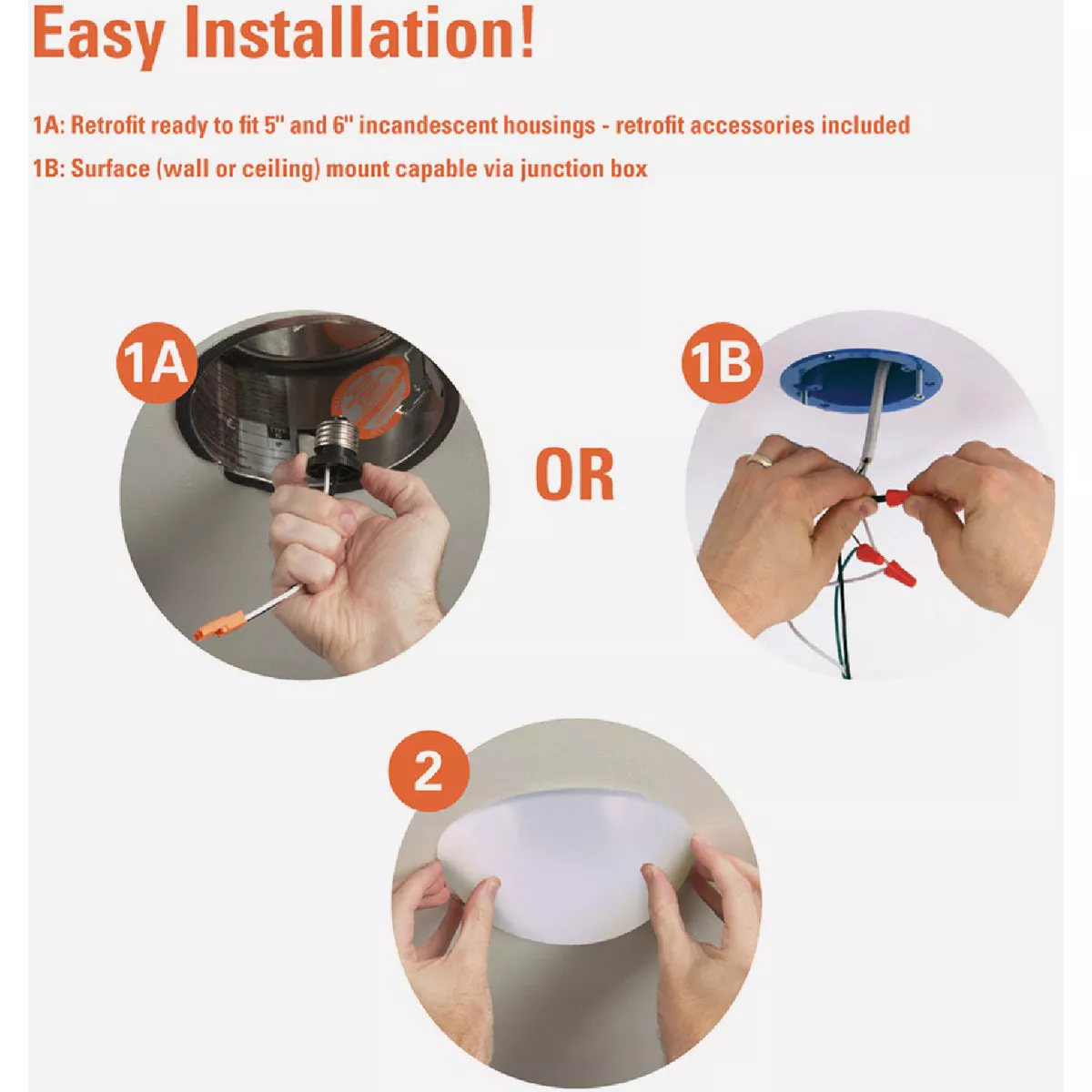 Easy Installation!

1A: Retrofit ready to fit 5" and 6" incandescent housings - retrofit accessories included

1B: Surface (wall or ceiling) mount capable via junction box

1A

OR

1B

2