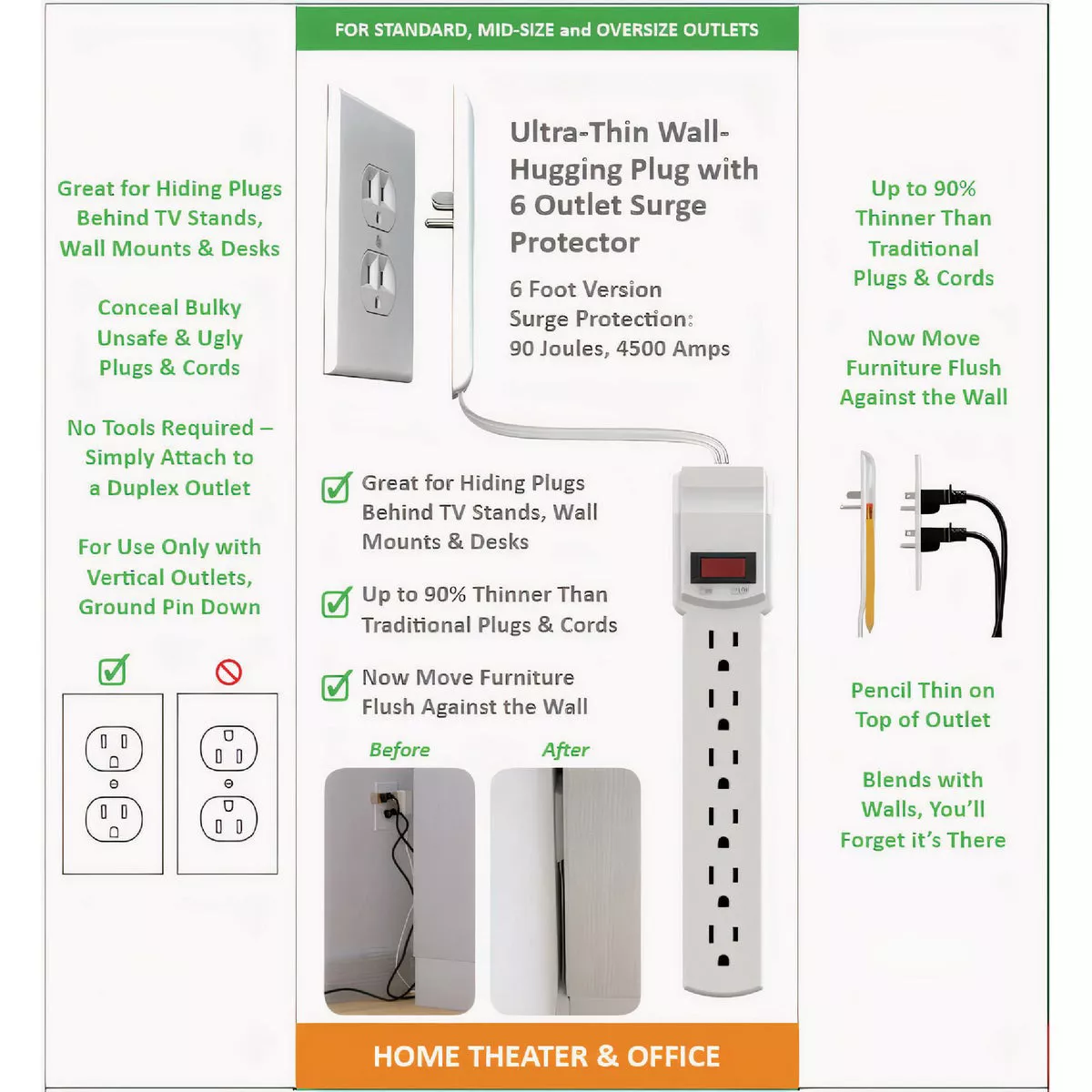 Great for Hiding Plugs Behind TV Stands, Wall Mounts & Desks

Conceal Bulky Unsafe & Ugly Plugs & Cords

No Tools Required – Simply Attach to a Duplex Outlet

For Use Only with Vertical Outlets, Ground Pin Down

FOR STANDARD, MID-SIZE and OVERSIZE OUTLETS

Ultra-Thin Wall-Hugging Plug with 6 Outlet Surge Protector

6 Foot Version
Surge Protection:
90 Joules, 4500 Amps

Great for Hiding Plugs Behind TV Stands, Wall Mounts & Desks

Up to 90% Thinner Than Traditional Plugs & Cords

Now Move Furniture Flush Against the Wall

Before

After

HOME THEATER & OFFICE

Up to 90% Thinner Than Traditional Plugs & Cords

Now Move Furniture Flush Against the Wall

Pencil Thin on Top of Outlet

Blends with Walls, You'll Forget it's There