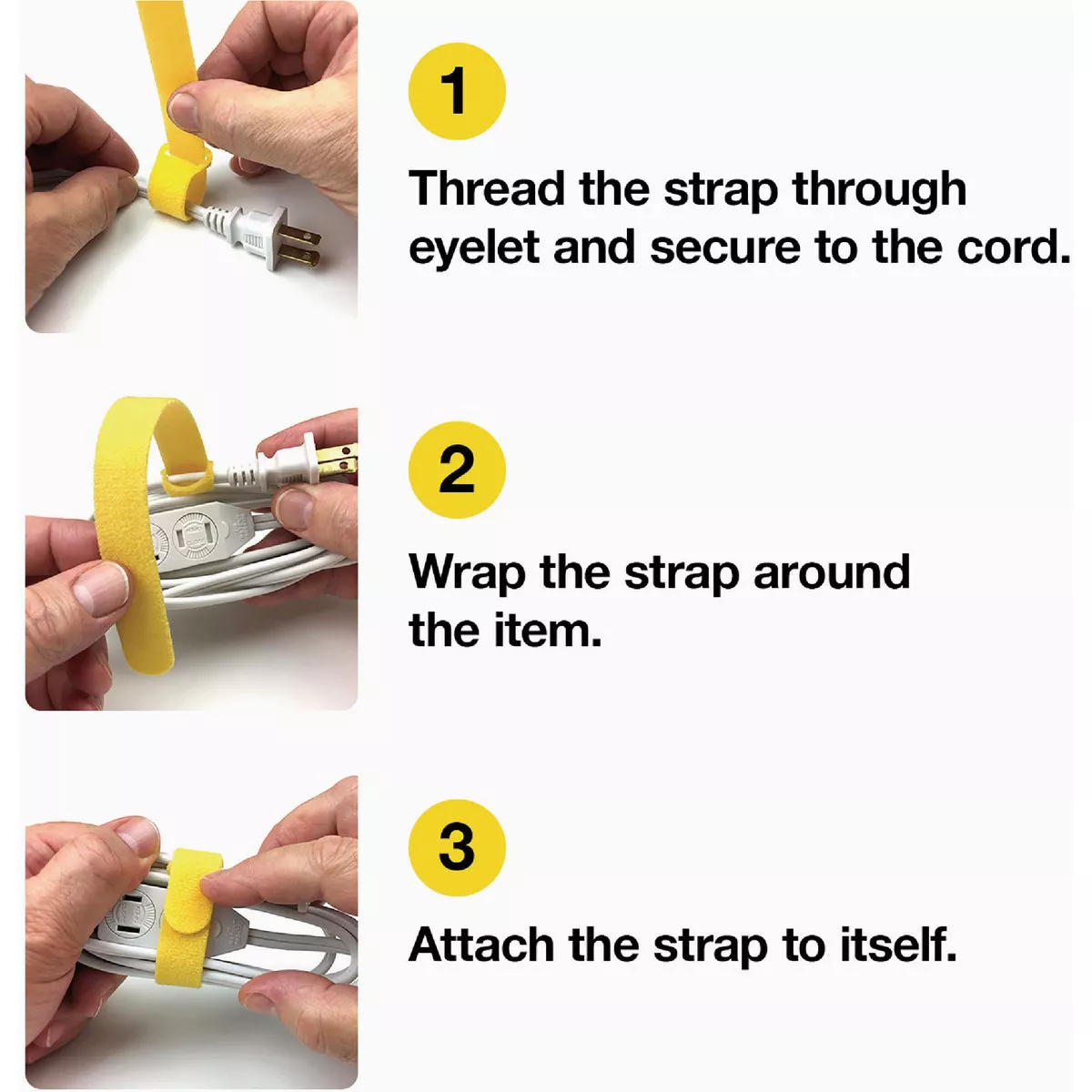 1

Thread the strap through eyelet and secure to the cord.

2

Wrap the strap around the item.

3

Attach the strap to itself.