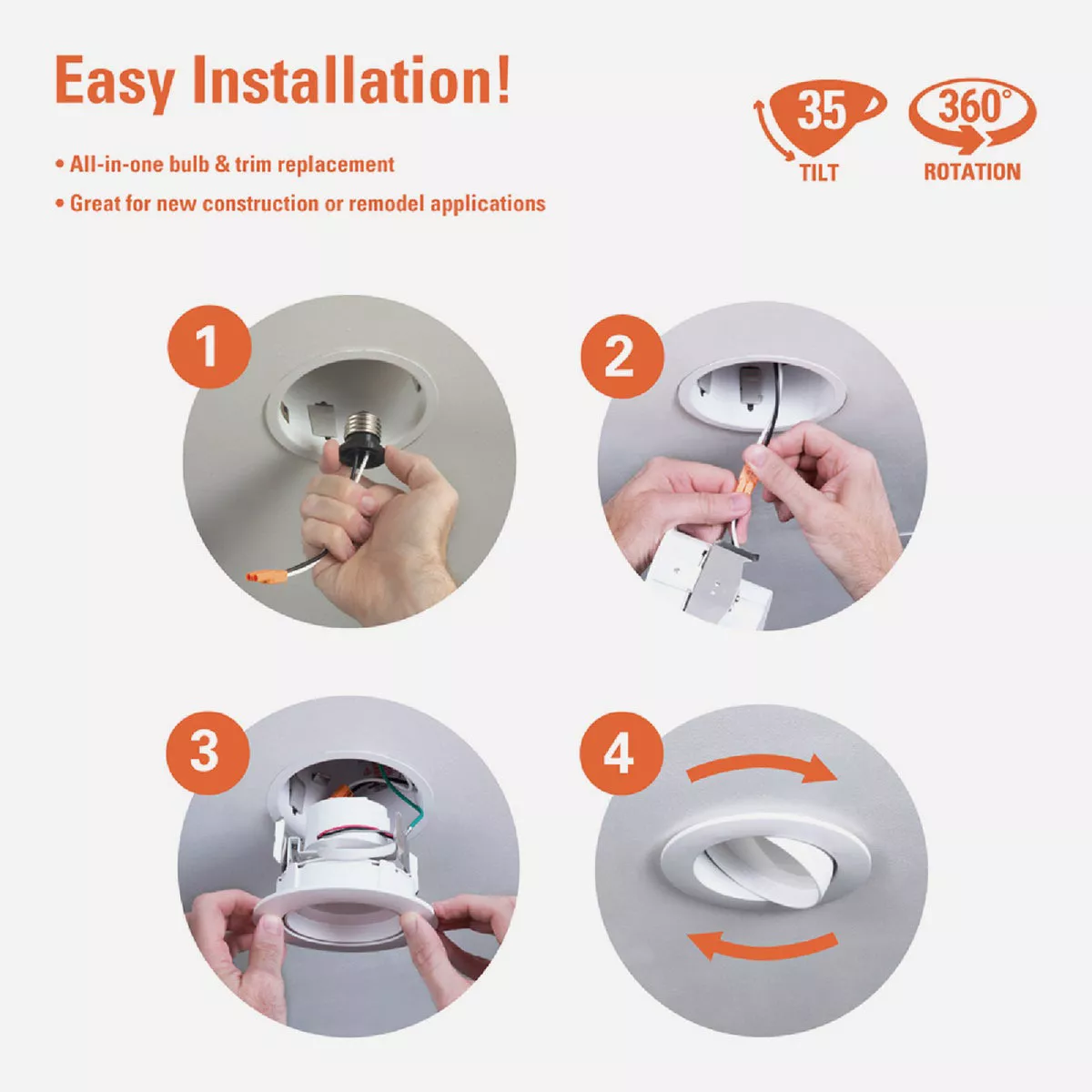 Easy Installation!

• All-in-one bulb & trim replacement

• Great for new construction or remodel applications

35
TILT

360°
ROTATION

1

2

3

4