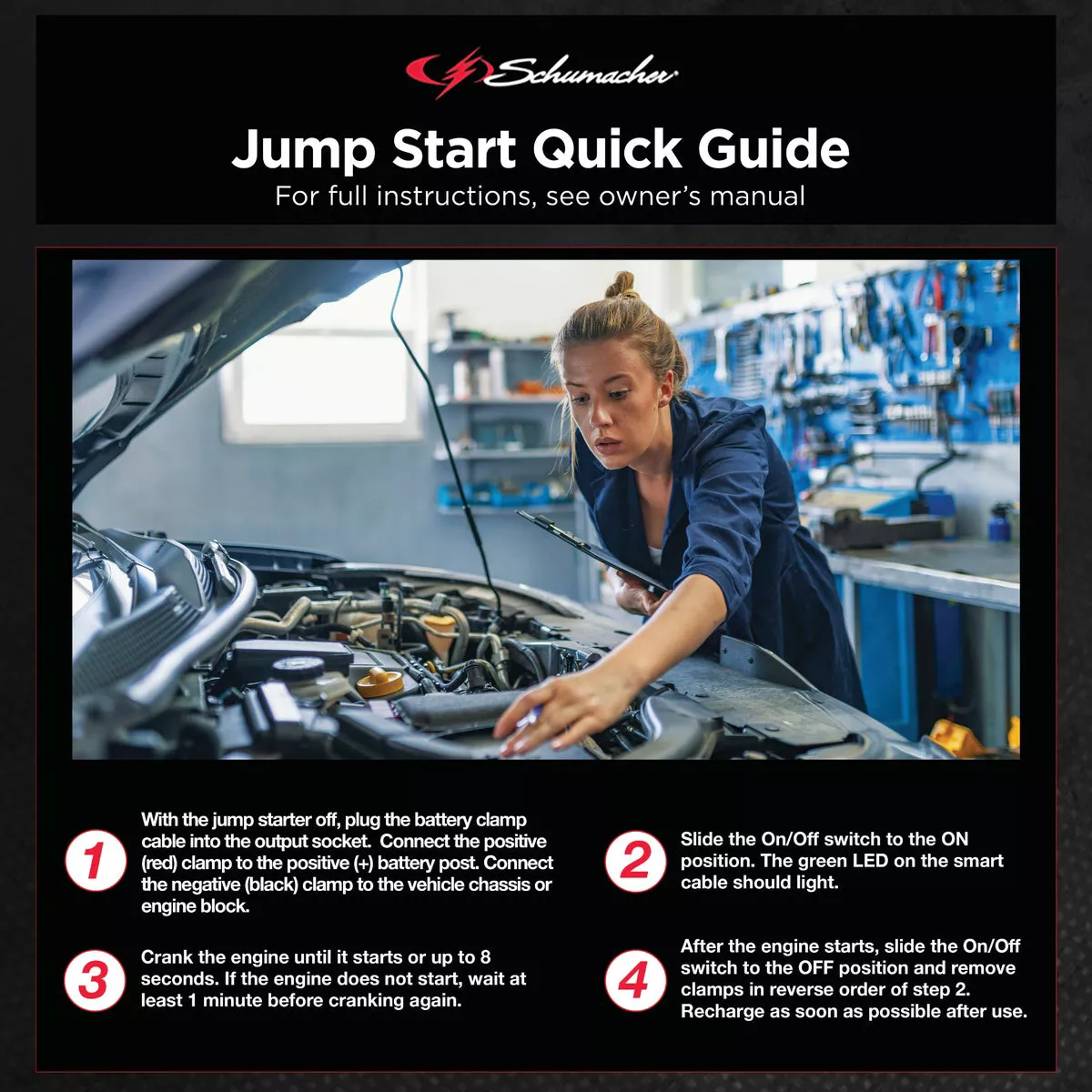 Schumacher

Jump Start Quick Guide

For full instructions, see owner's manual

1 With the jump starter off, plug the battery clamp cable into the output socket. Connect the positive (red) clamp to the positive (+) battery post. Connect the negative (black) clamp to the vehicle chassis or engine block.

2 Slide the On/Off switch to the ON position. The green LED on the smart cable should light.

3 Crank the engine until it starts or up to 8 seconds. If the engine does not start, wait at least 1 minute before cranking again.

4 After the engine starts, slide the On/Off switch to the OFF position and remove clamps in reverse order of step 2. Recharge as soon as possible after use.