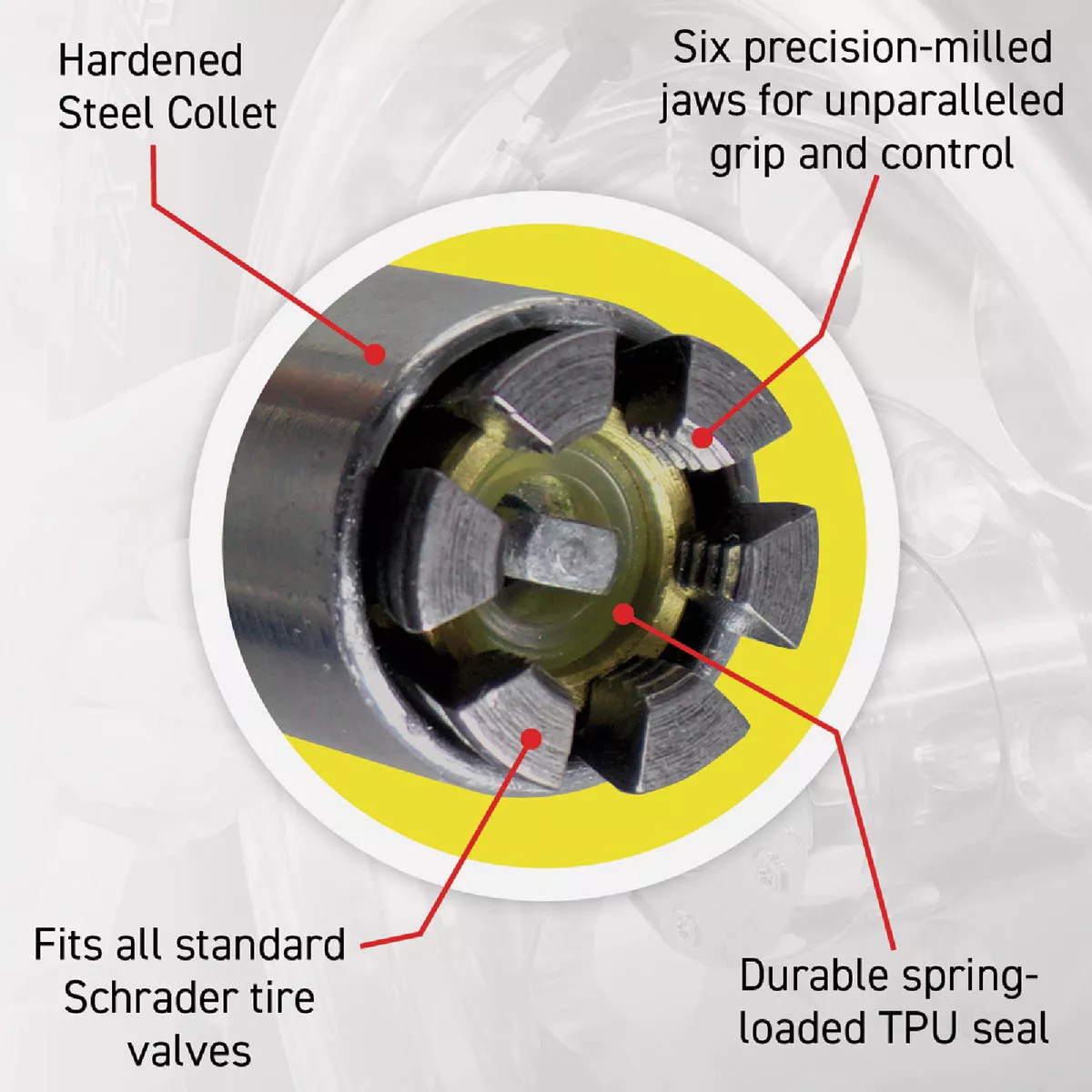 Hardened Steel Collet

Six precision-milled jaws for unparalleled grip and control

Fits all standard Schrader tire valves

Durable spring-loaded TPU seal