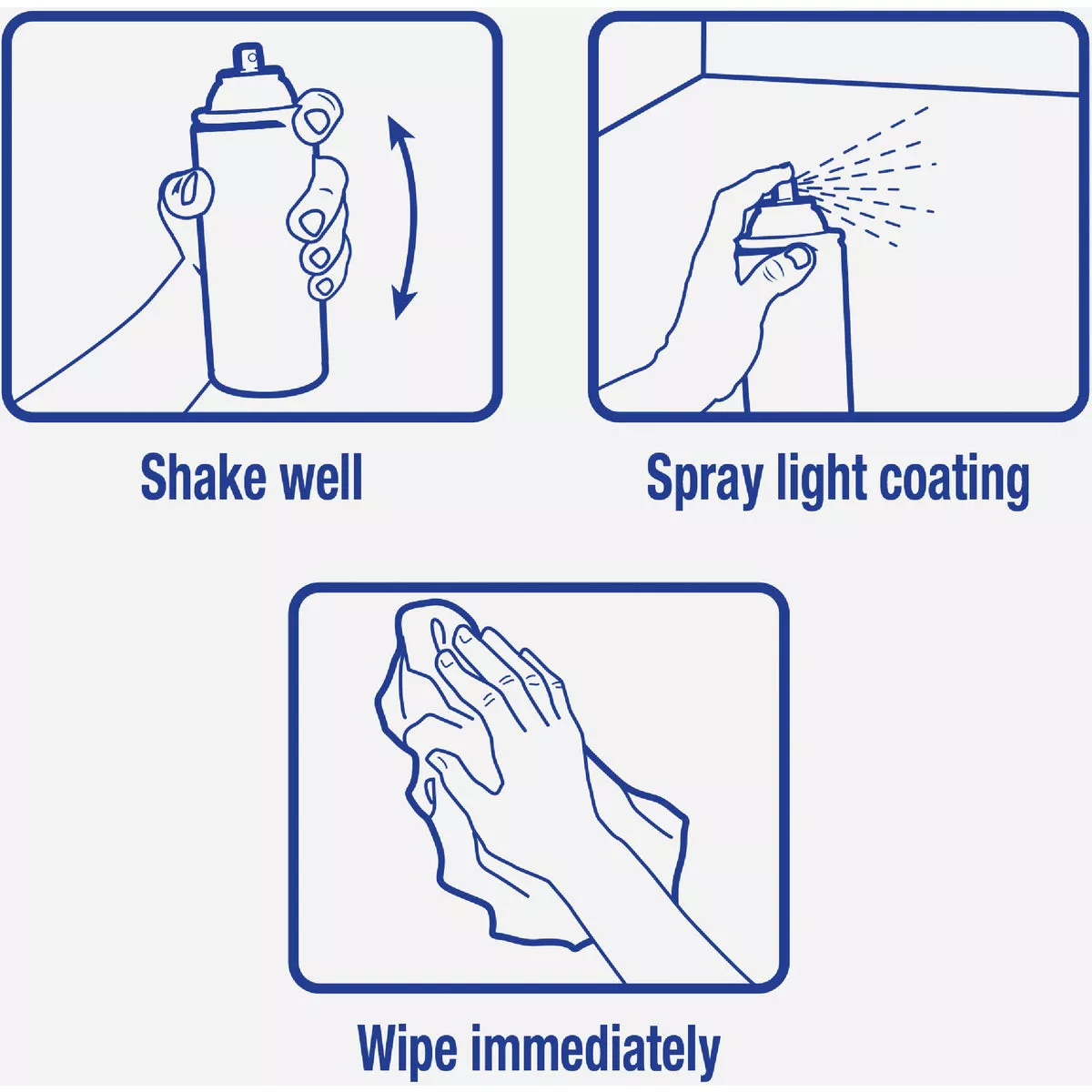 Shake well

Spray light coating

Wipe immediately