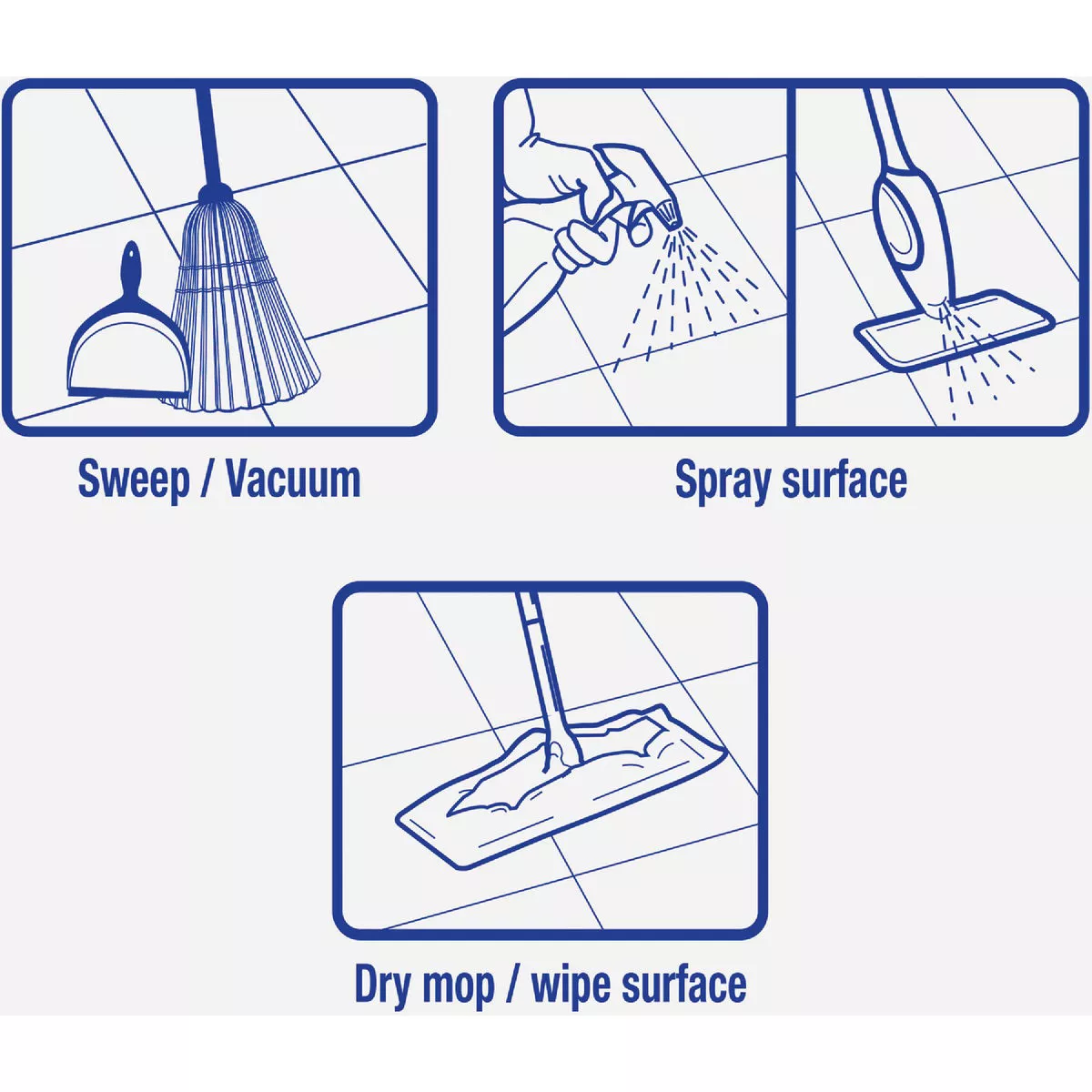 Sweep / Vacuum

Spray surface

Dry mop / wipe surface