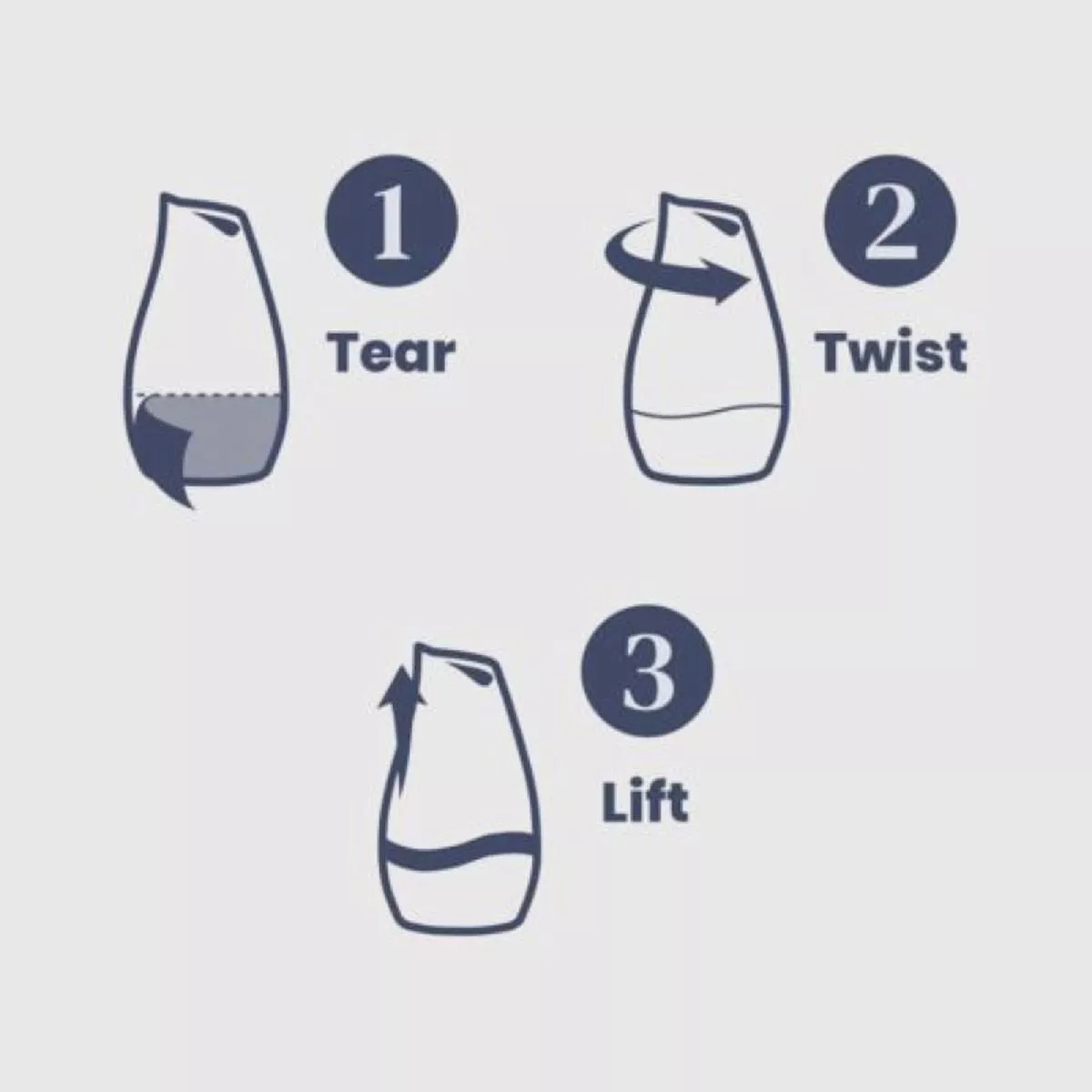 1
Tear

2
Twist

3
Lift