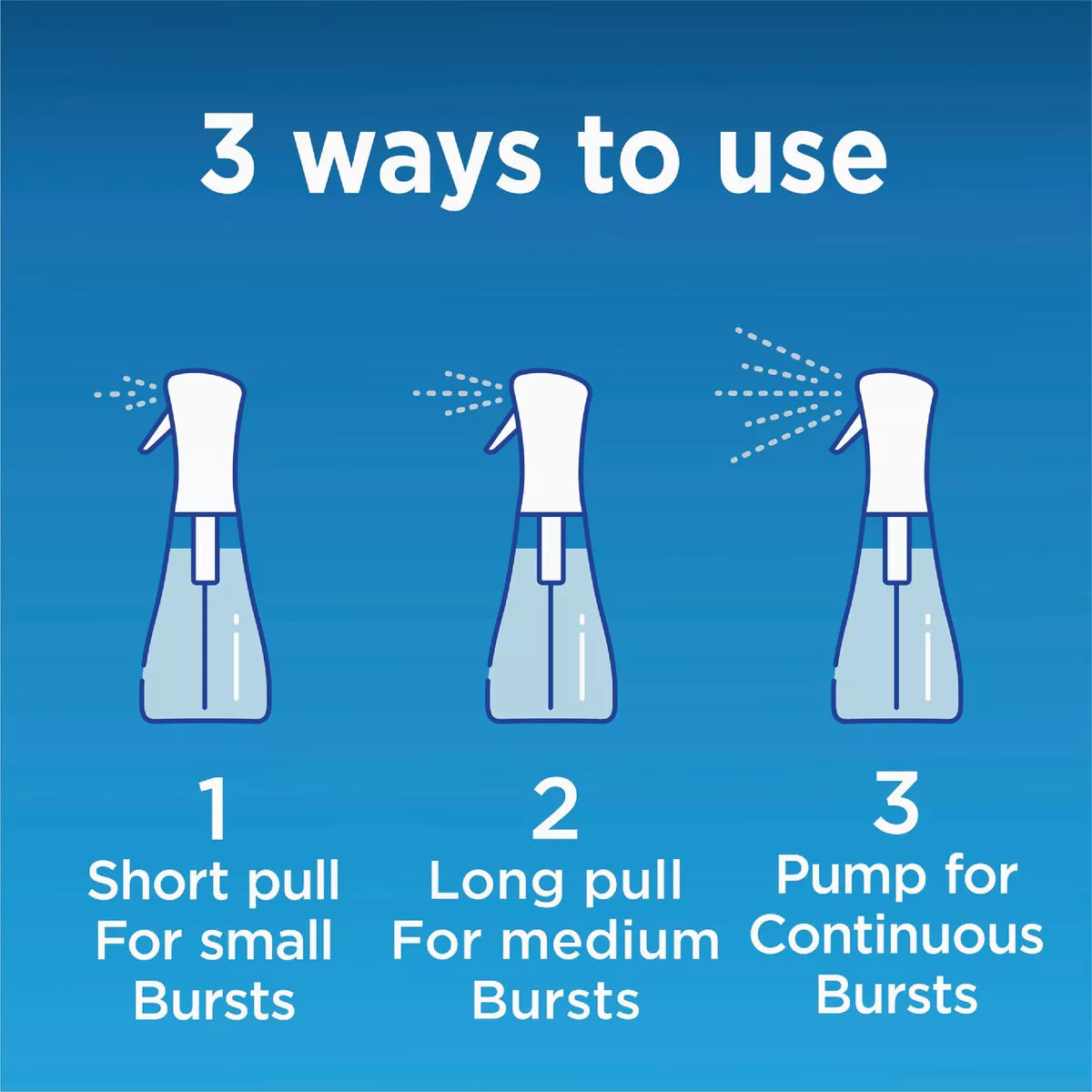 3 ways to use

1
Short pull
For small
Bursts

2
Long pull
For medium
Bursts

3
Pump for
Continuous
Bursts