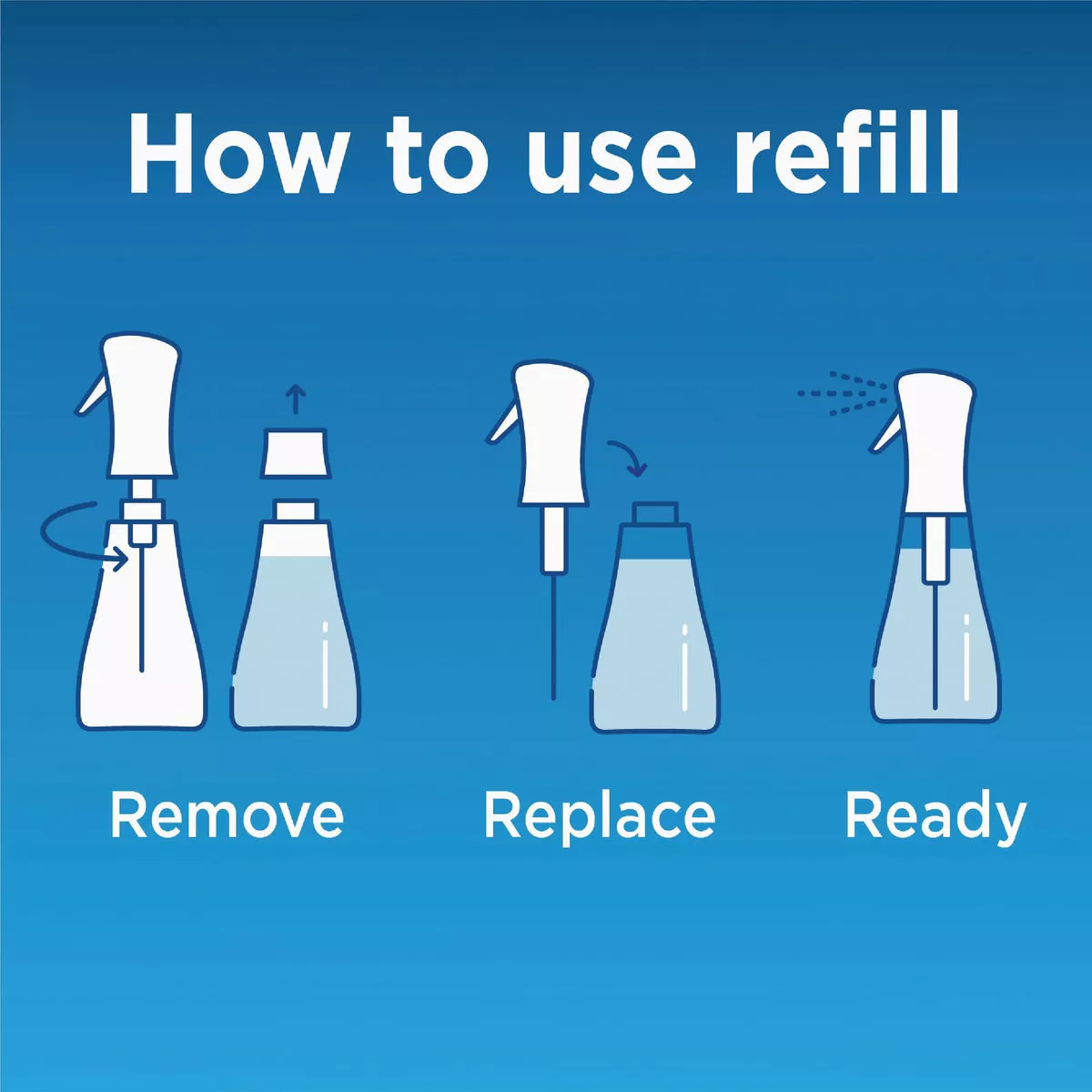 How to use refill

Remove

Replace

Ready