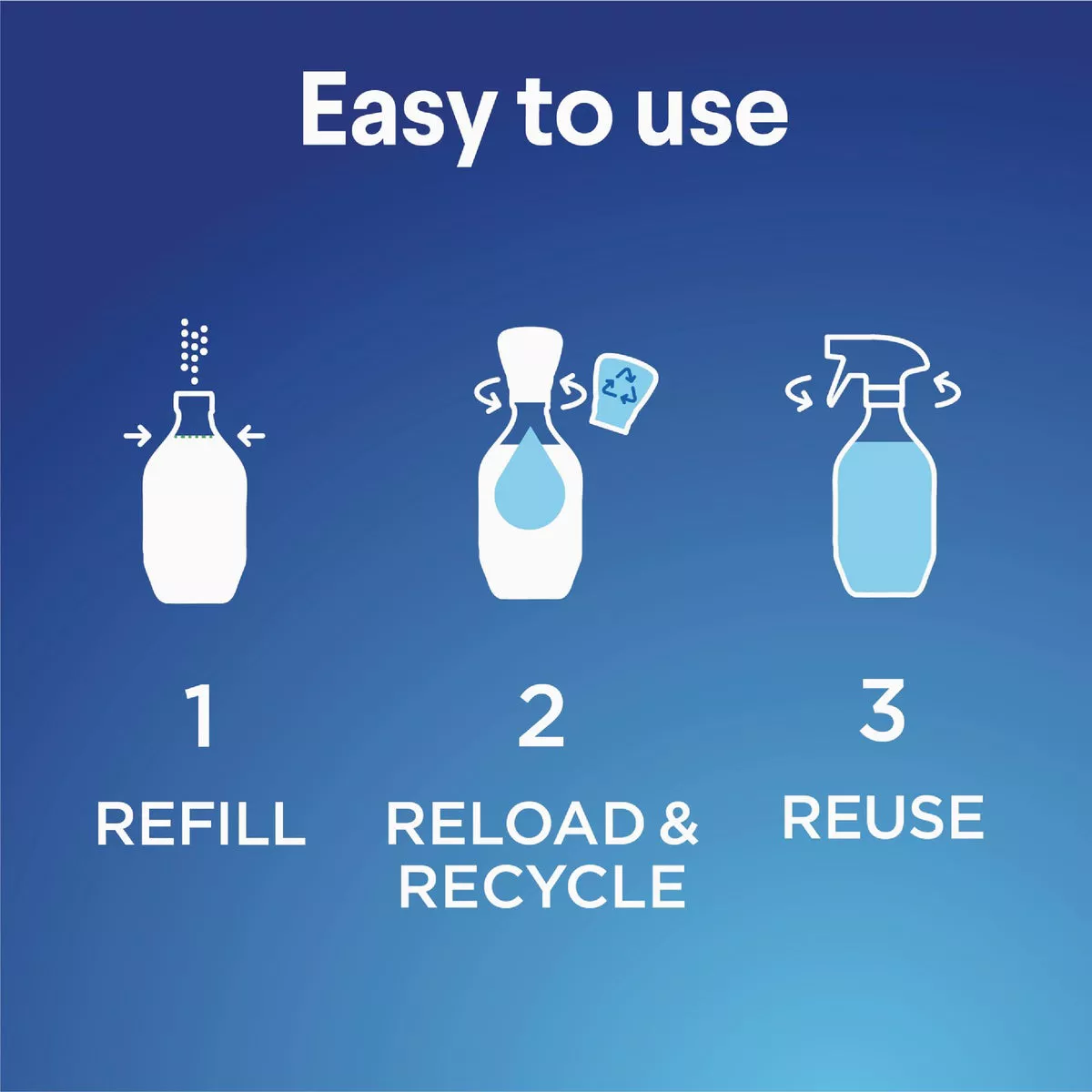 Easy to use

1
REFILL

2
RELOAD & RECYCLE

3
REUSE