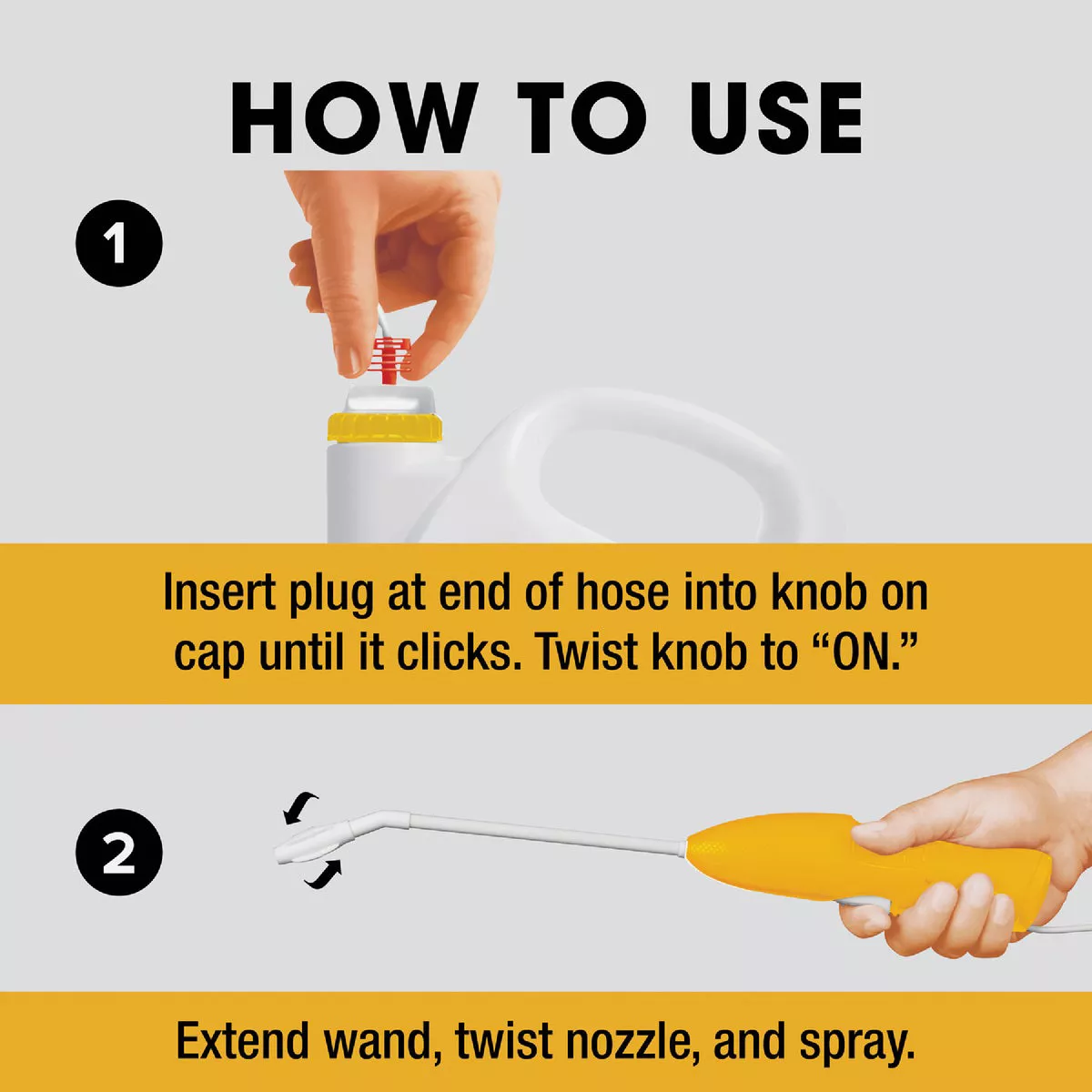 HOW TO USE

1

Insert plug at end of hose into knob on cap until it clicks. Twist knob to “ON.”

2

Extend wand, twist nozzle, and spray.