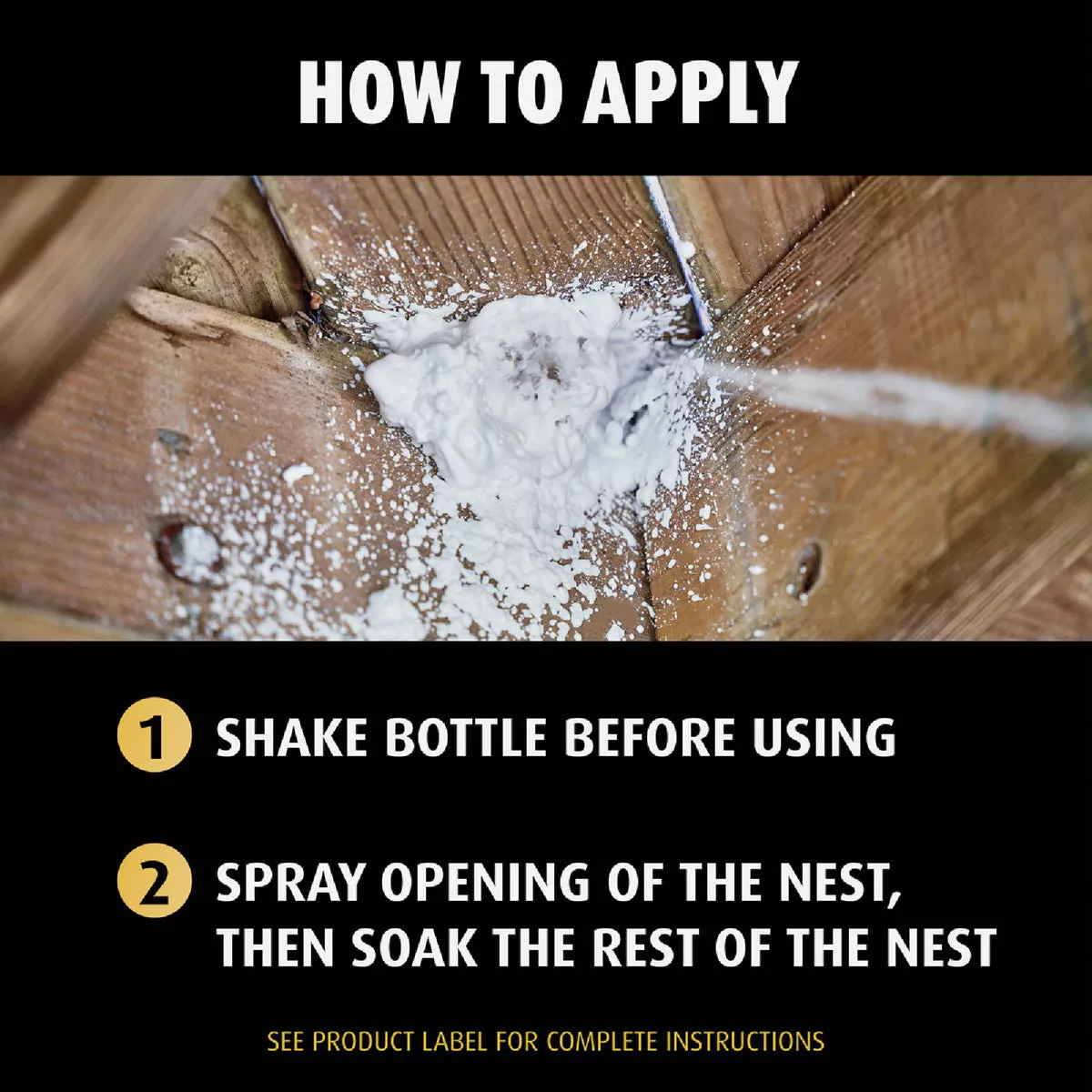 HOW TO APPLY

1 SHAKE BOTTLE BEFORE USING

2 SPRAY OPENING OF THE NEST, THEN SOAK THE REST OF THE NEST

SEE PRODUCT LABEL FOR COMPLETE INSTRUCTIONS