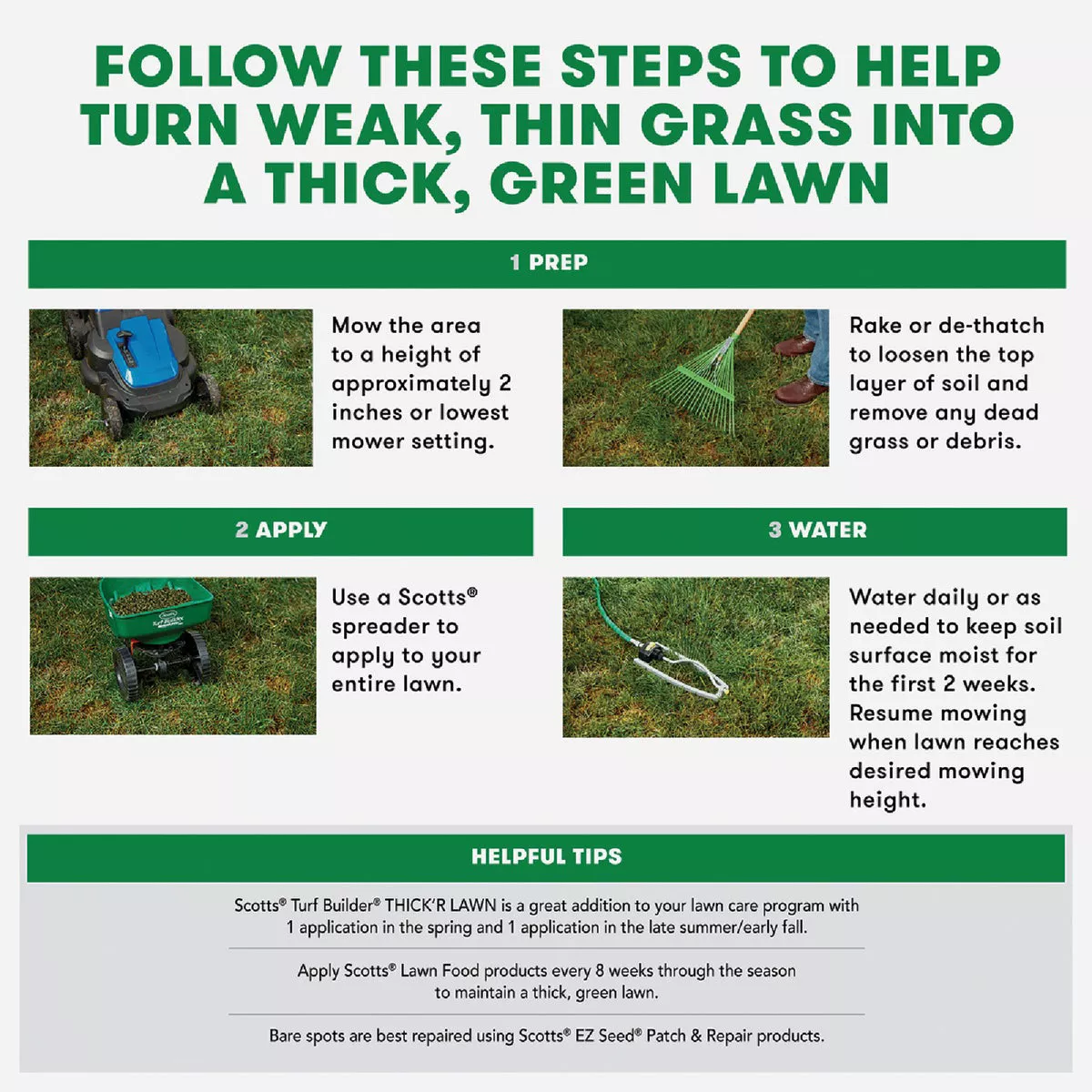 FOLLOW THESE STEPS TO HELP TURN WEAK, THIN GRASS INTO A THICK, GREEN LAWN

1 PREP

Mow the area to a height of approximately 2 inches or lowest mower setting.

Rake or de-thatch to loosen the top layer of soil and remove any dead grass or debris.

2 APPLY

Scotts Turf Builder

Use a Scotts® spreader to apply to your entire lawn.

3 WATER

Water daily or as needed to keep soil surface moist for the first 2 weeks. Resume mowing when lawn reaches desired mowing height.

HELPFUL TIPS

Scotts® Turf Builder® THICK'R LAWN is a great addition to your lawn care program with 1 application in the spring and 1 application in the late summer/early fall.

Apply Scotts® Lawn Food products every 8 weeks through the season to maintain a thick, green lawn.

Bare spots are best repaired using Scotts® EZ Seed® Patch & Repair products.