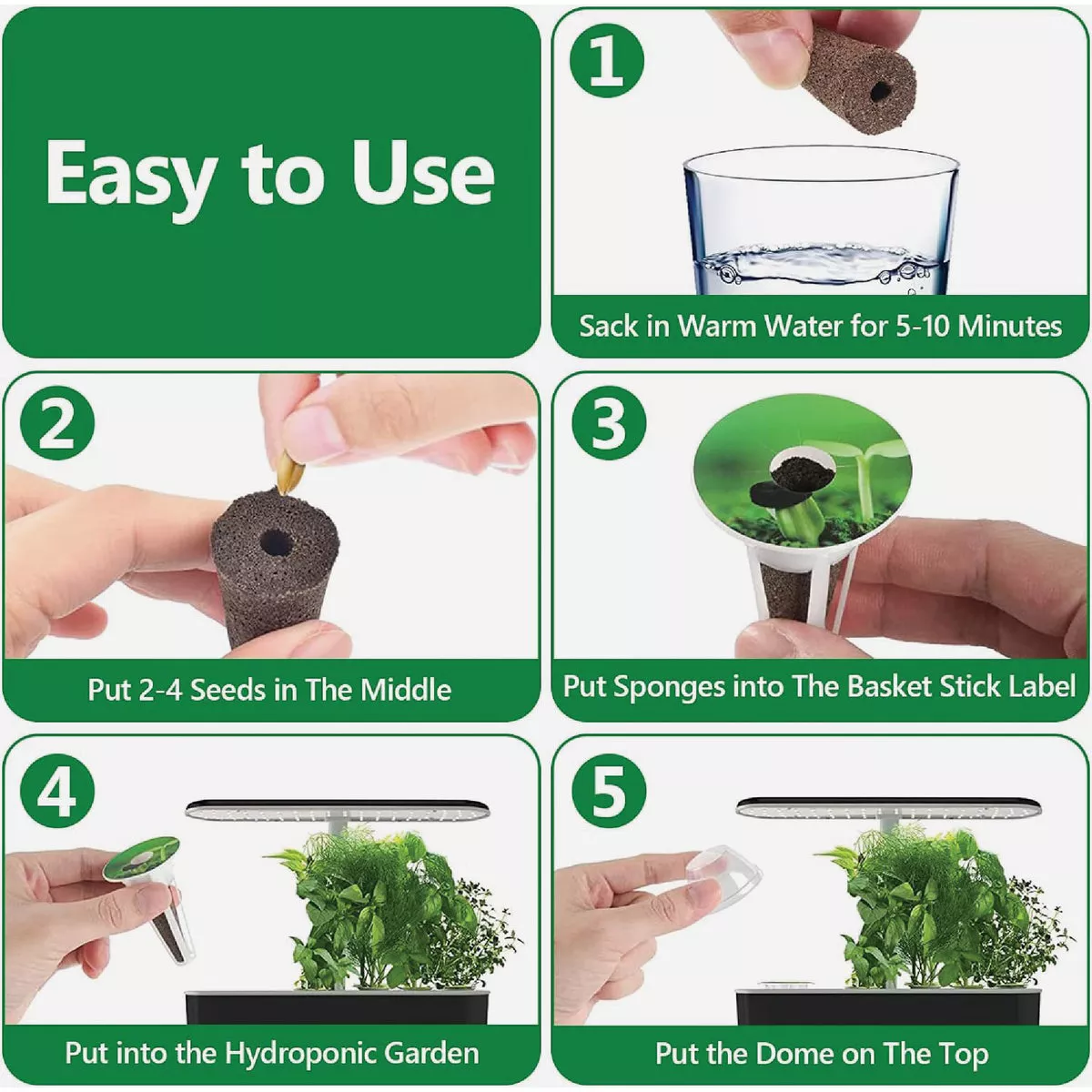 Easy to Use

1

Sack in Warm Water for 5-10 Minutes

2

Put 2-4 Seeds in The Middle

3

Put Sponges into The Basket Stick Label

4

Put into the Hydroponic Garden

5

Put the Dome on The Top