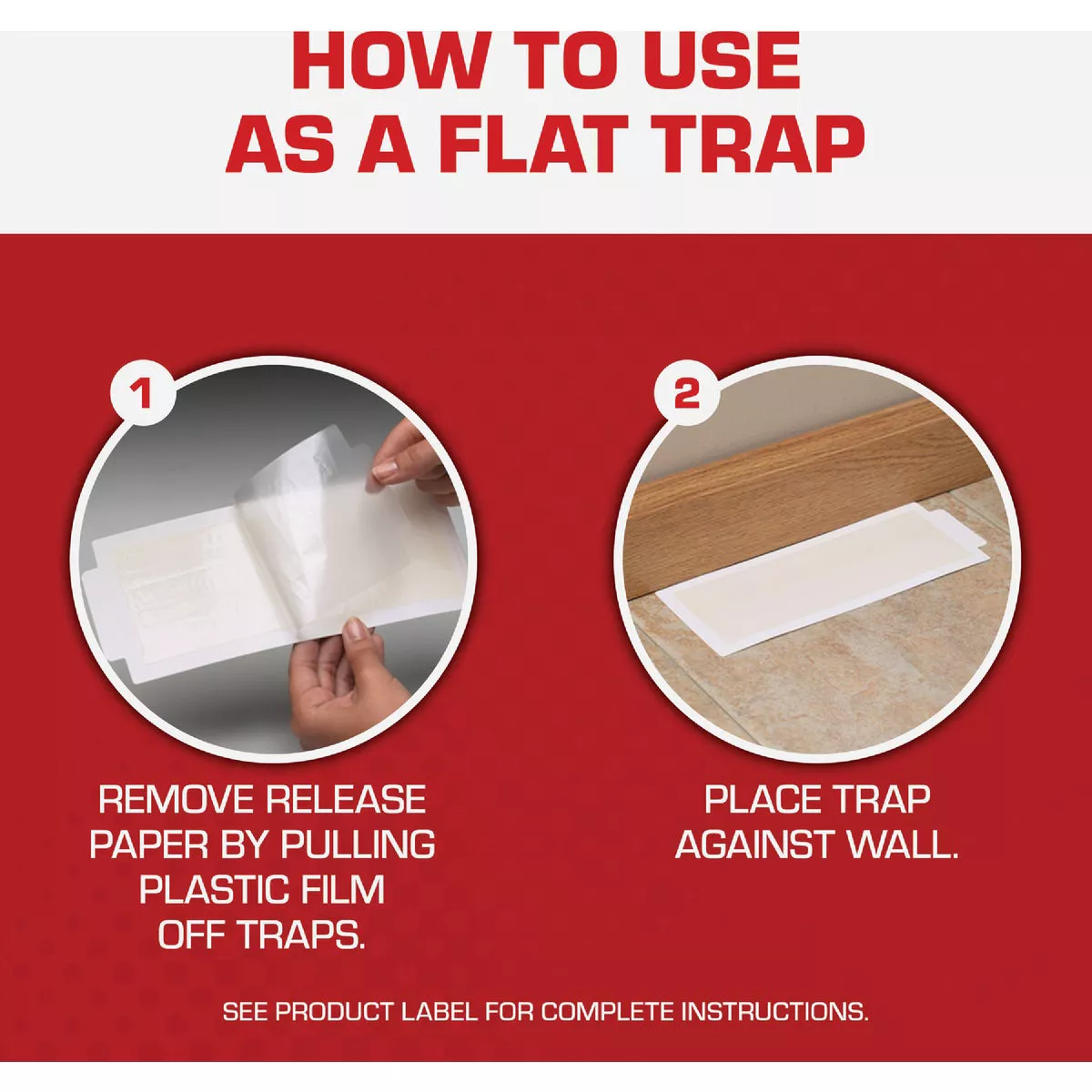 HOW TO USE AS A FLAT TRAP

1

REMOVE RELEASE PAPER BY PULLING PLASTIC FILM OFF TRAPS.

2

PLACE TRAP AGAINST WALL.

SEE PRODUCT LABEL FOR COMPLETE INSTRUCTIONS.