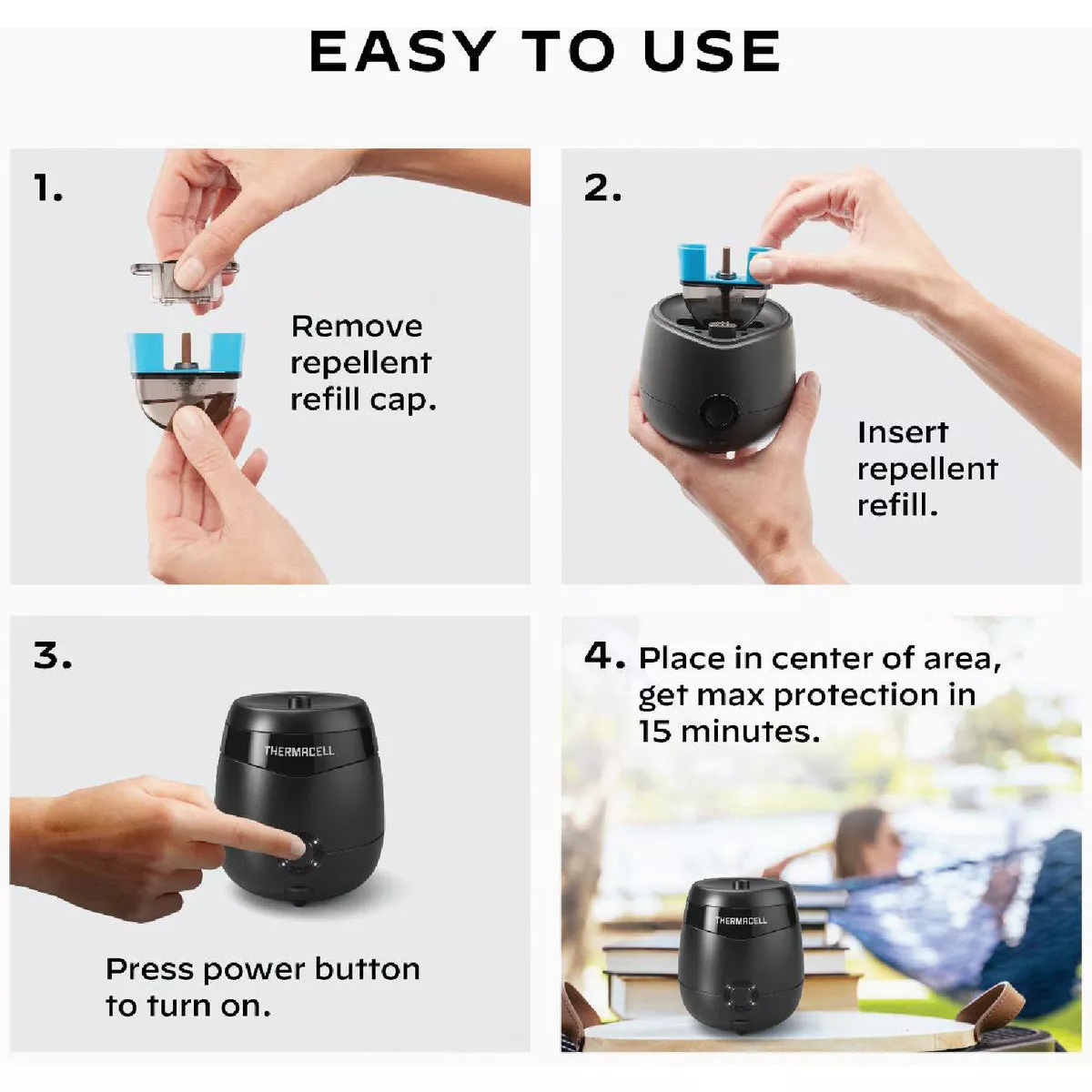 EASY TO USE

1.

Remove repellent refill cap.

2.

Insert repellent refill.

3.

THERMACELL

Press power button to turn on.

4. Place in center of area, get max protection in 15 minutes.

THERMACELL