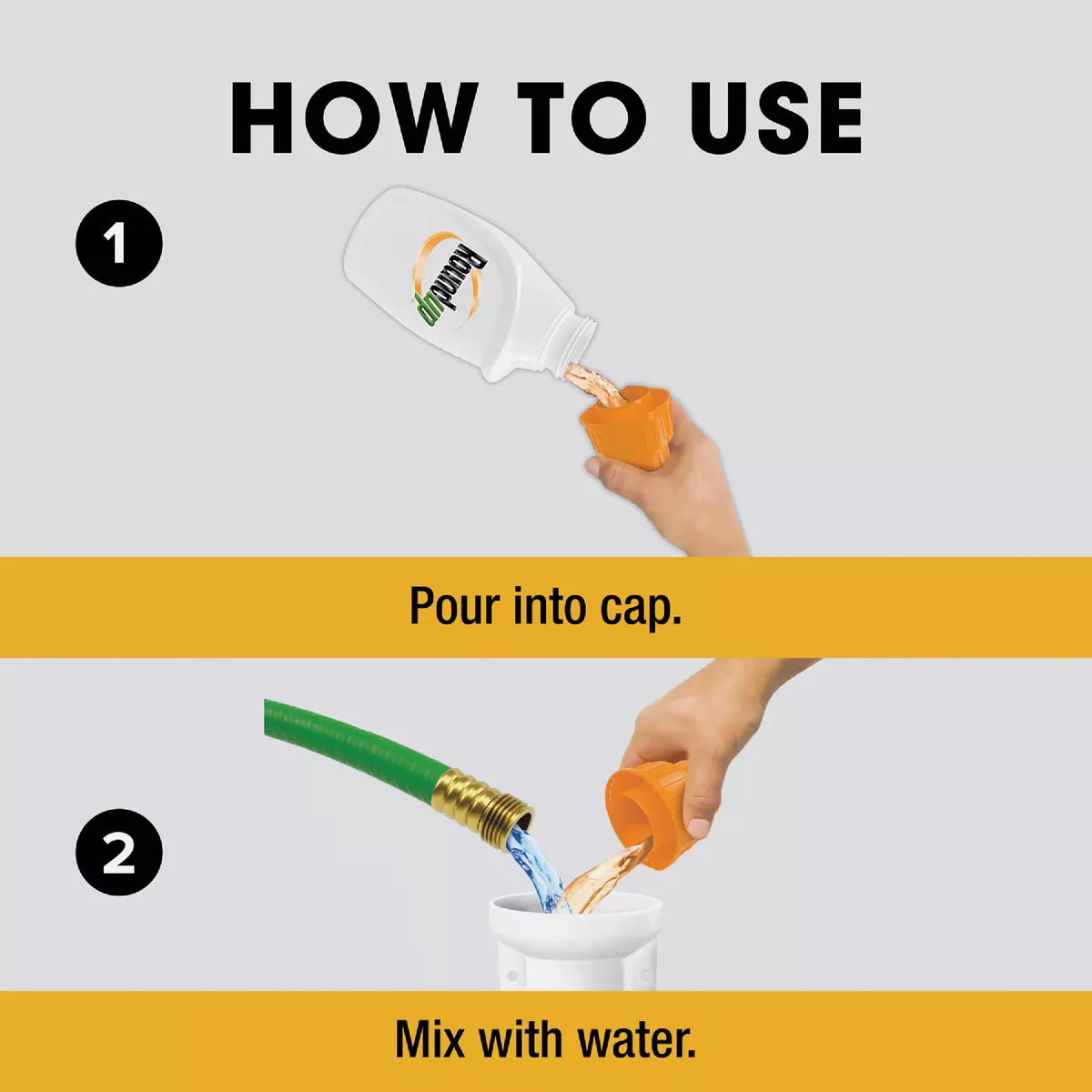 HOW TO USE

1

Roundup

Pour into cap.

2

Mix with water.