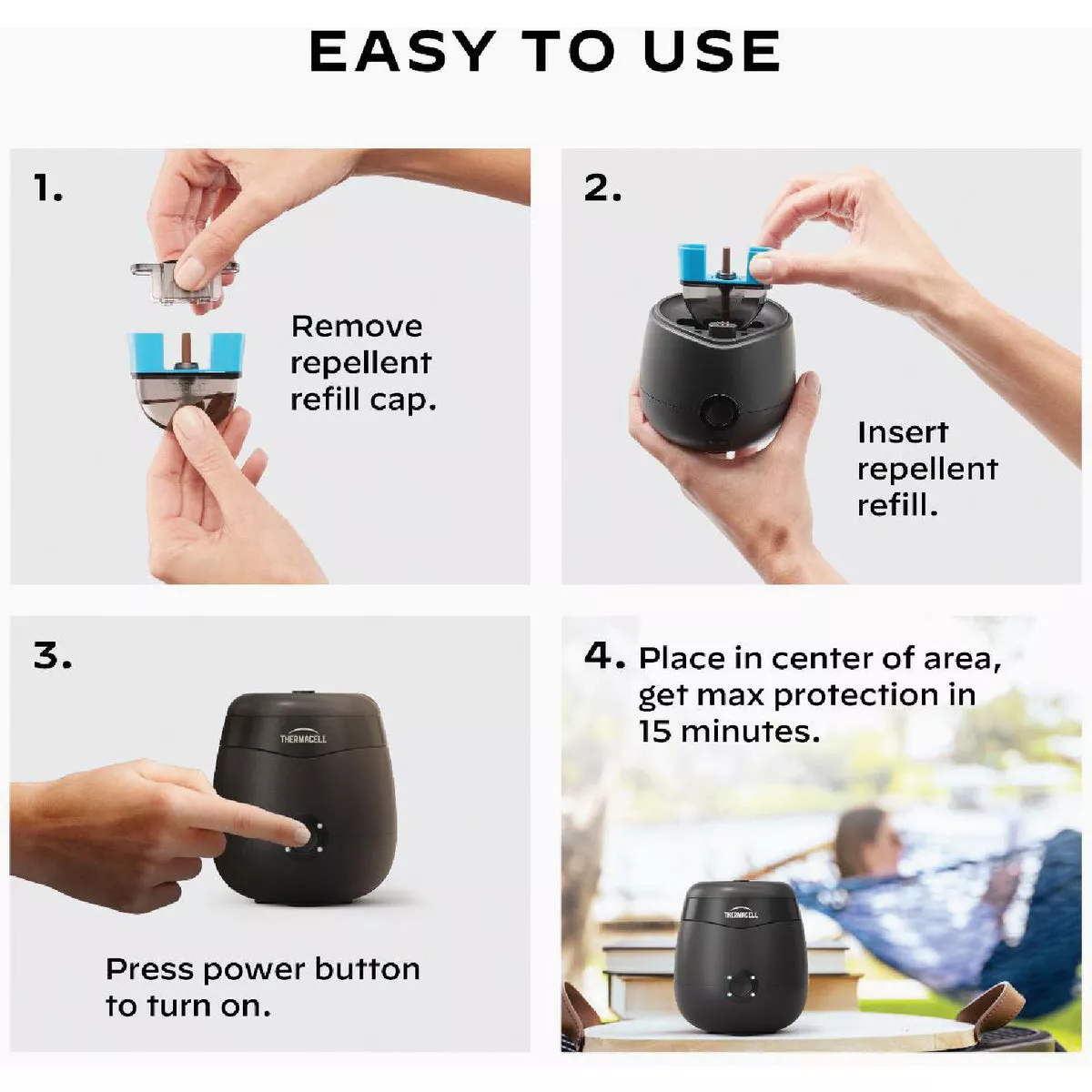 EASY TO USE

1.

Remove repellent refill cap.

2.

Insert repellent refill.

3.

THERMACELL

Press power button to turn on.

4. Place in center of area, get max protection in 15 minutes.

THERMACELL