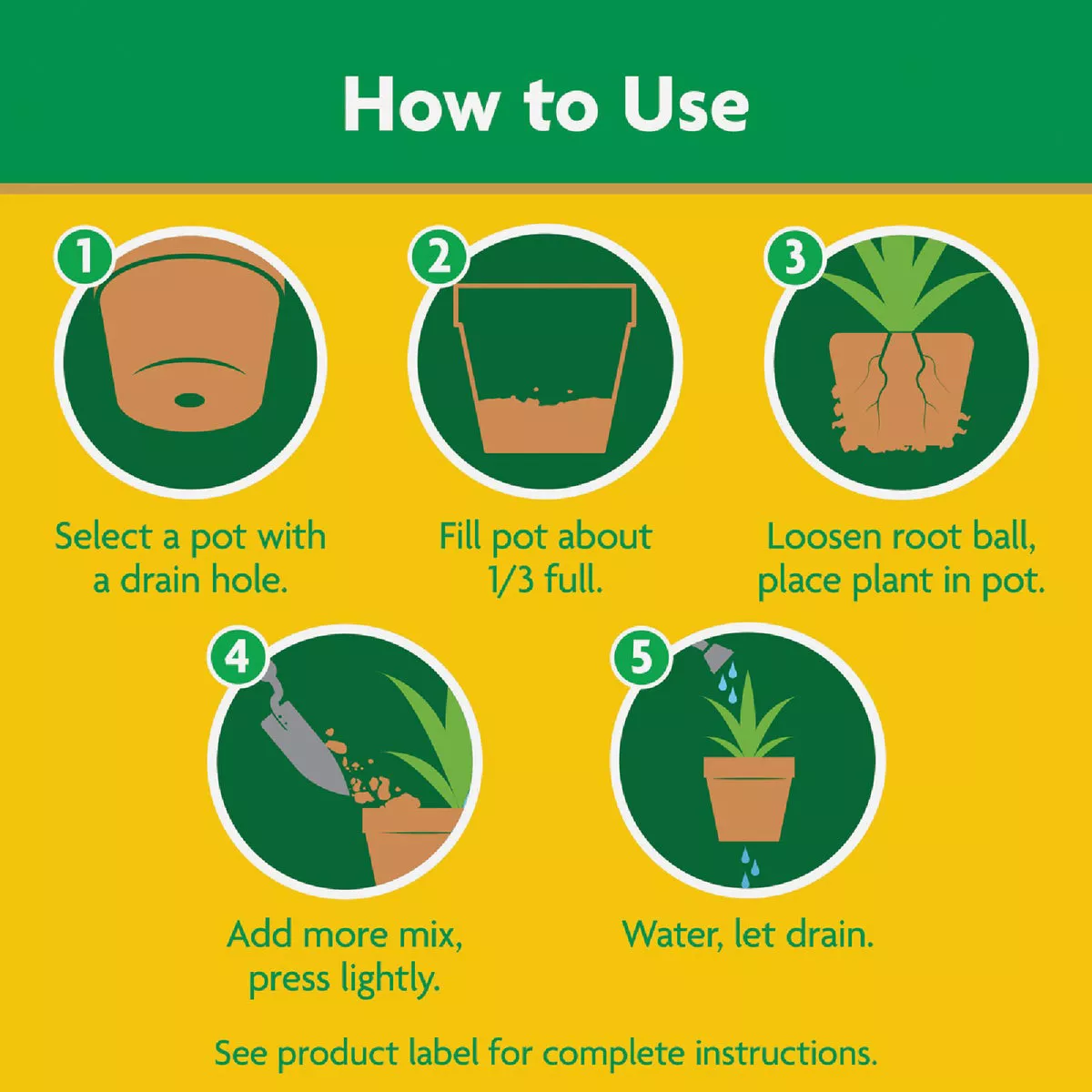 How to Use

1
Select a pot with a drain hole.

2
Fill pot about 1/3 full.

3
Loosen root ball, place plant in pot.

4
Add more mix, press lightly.

5
Water, let drain.

See product label for complete instructions.